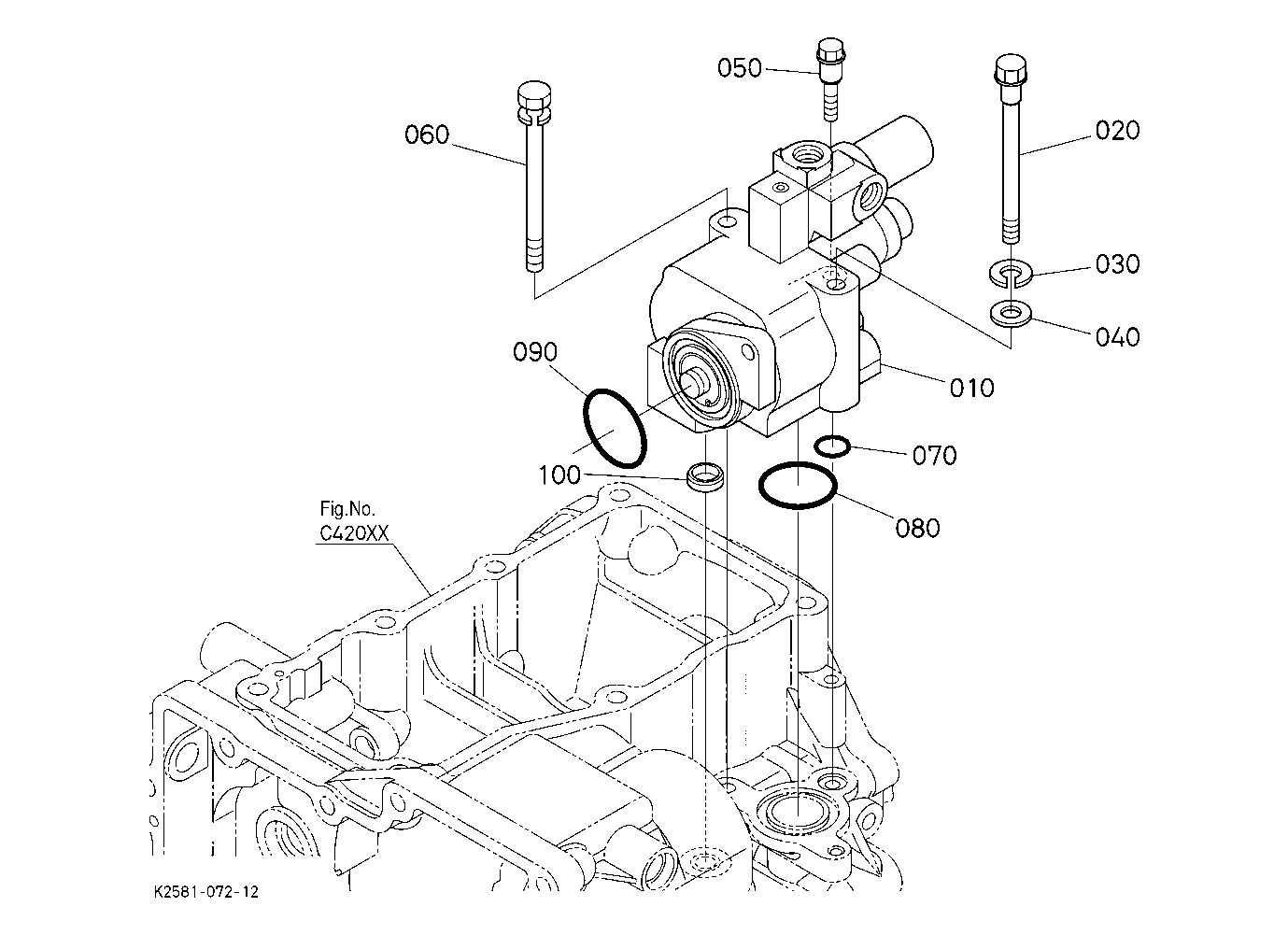 050
060
020
030
040
090
010
070
100
080
Fig.No.
C420XX
K2581-072-12