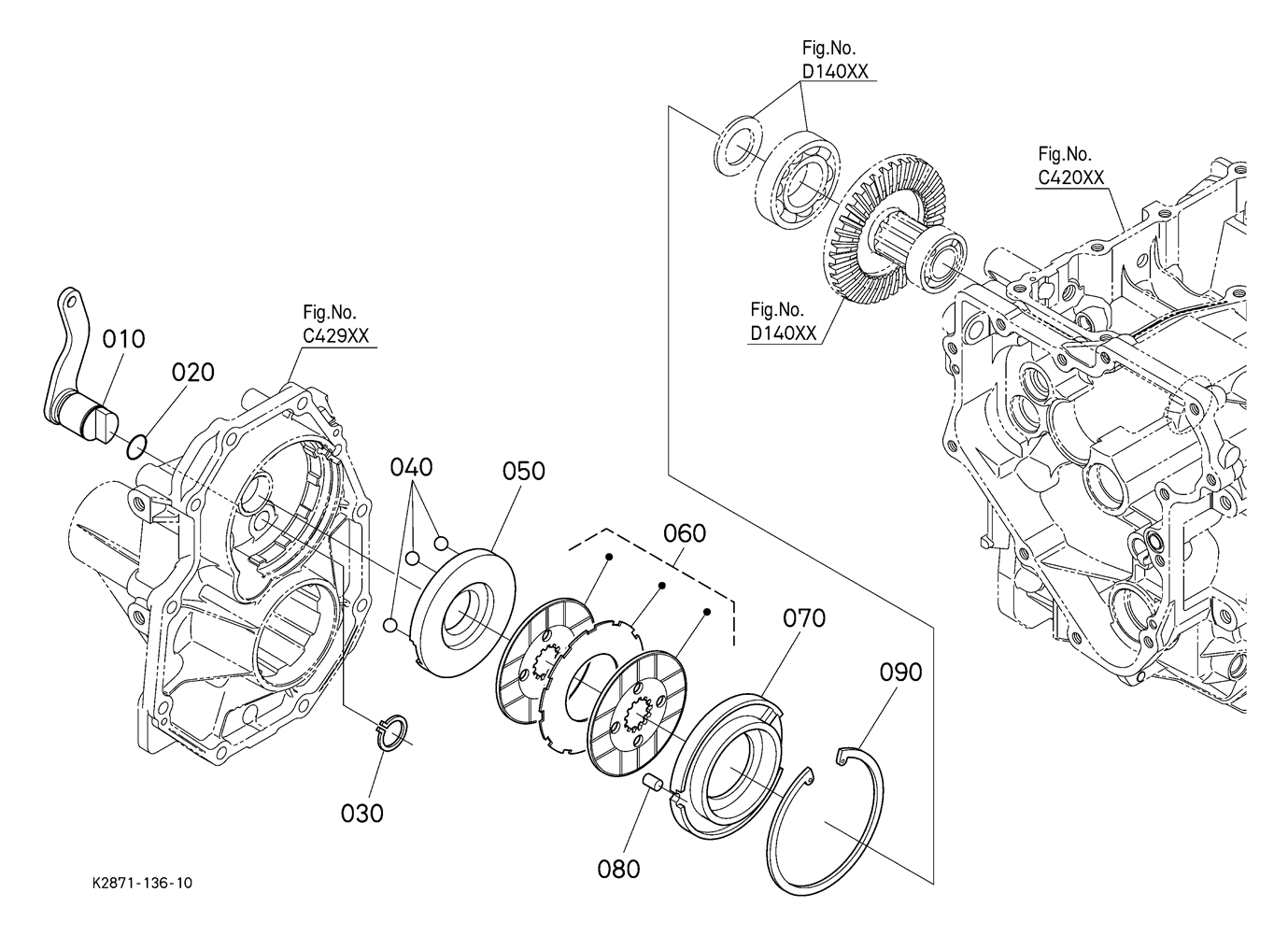 Fig.No.
D140XX

Fig.No.
C420XX

Fig.No.
D140XX

Fig.No.
C429XX

010

020

040

050

060

070

090

030

080

K2871-136-10