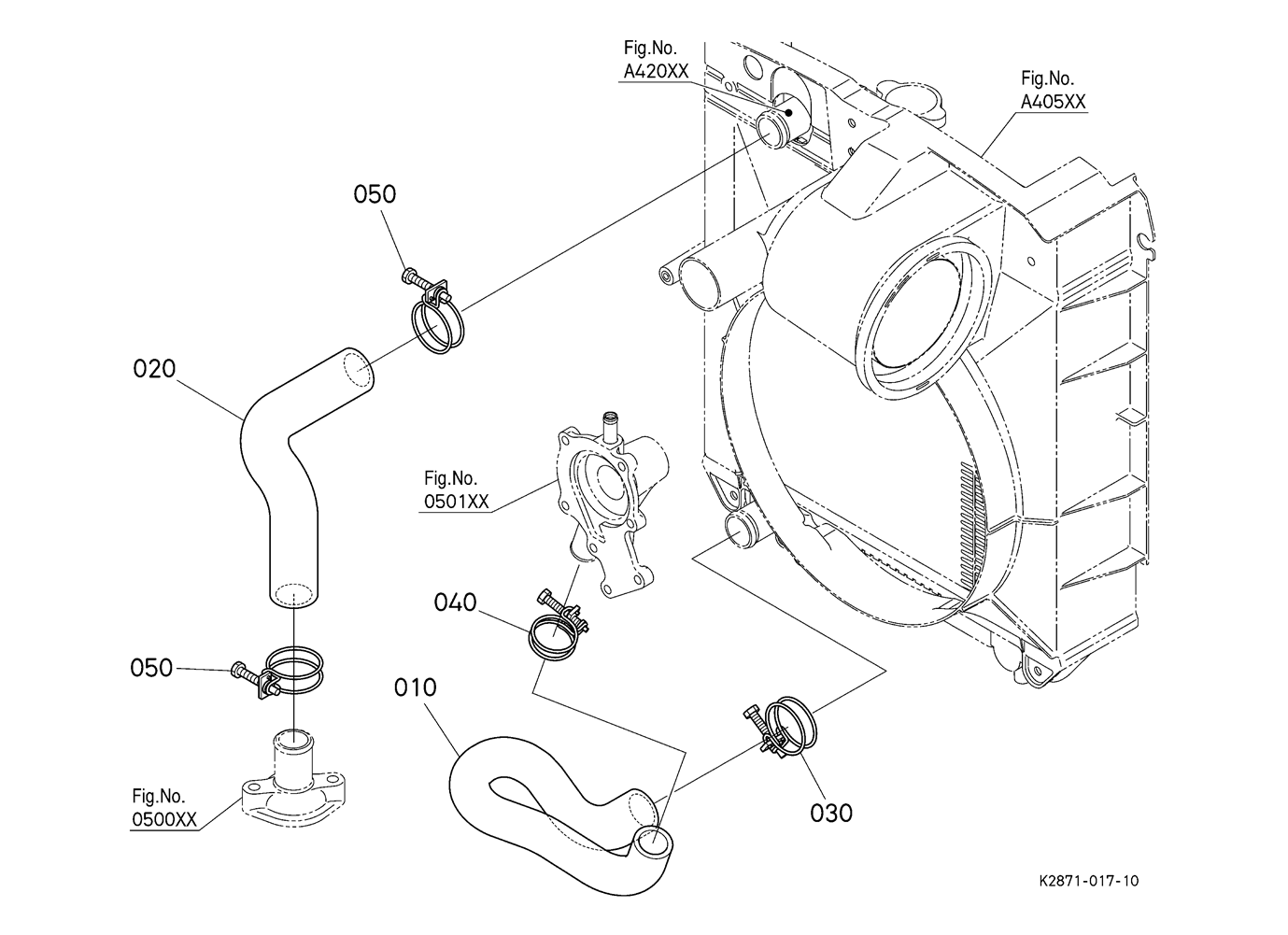 Fig.No.
A420XX

Fig.No.
A405XX

050

020

Fig.No.
0501XX

040

050

010

030

Fig.No.
0500XX

K2871-017-10