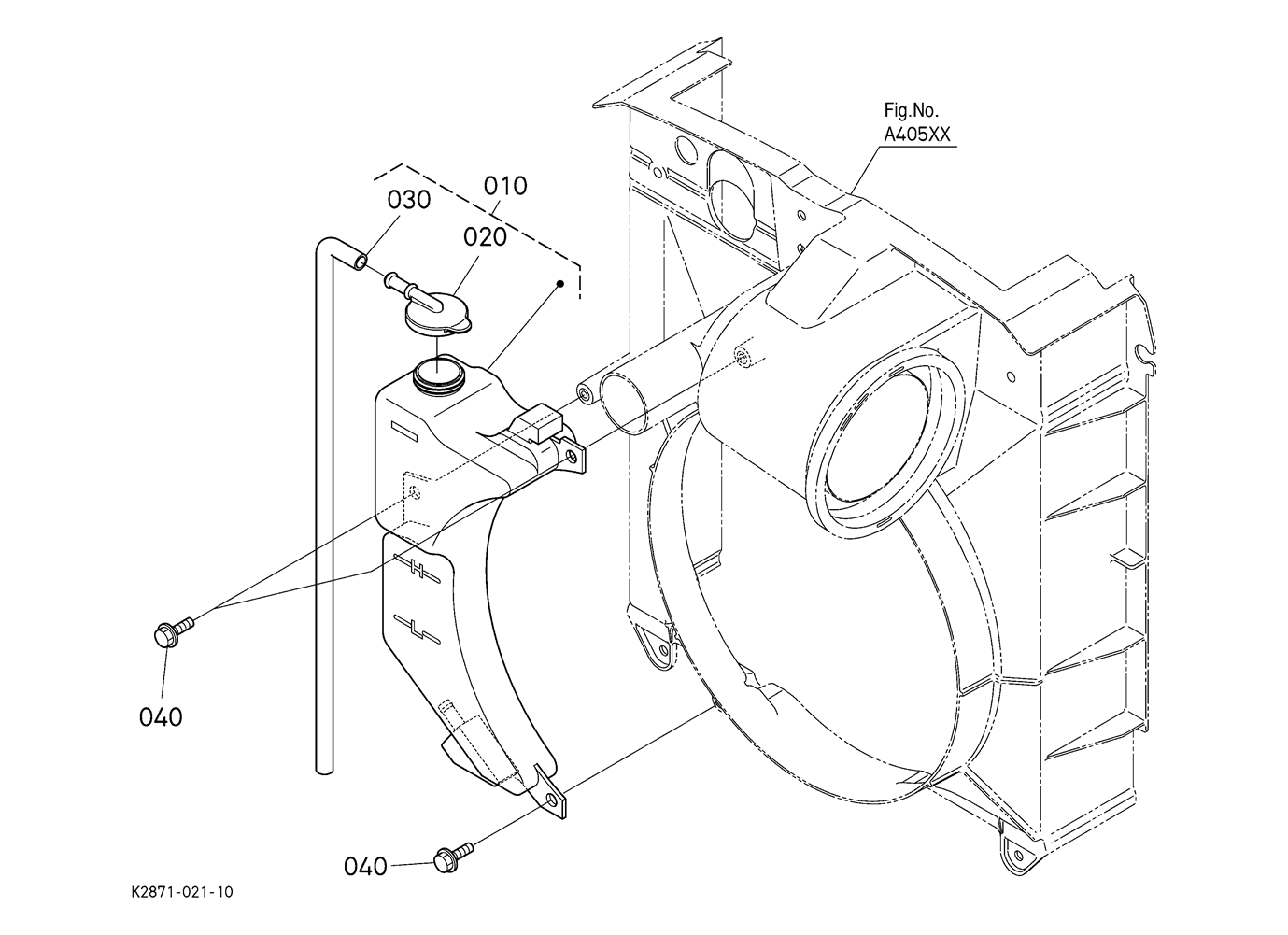 Fig.No.
A405XX

010
030
020

040

040

K2871-021-10