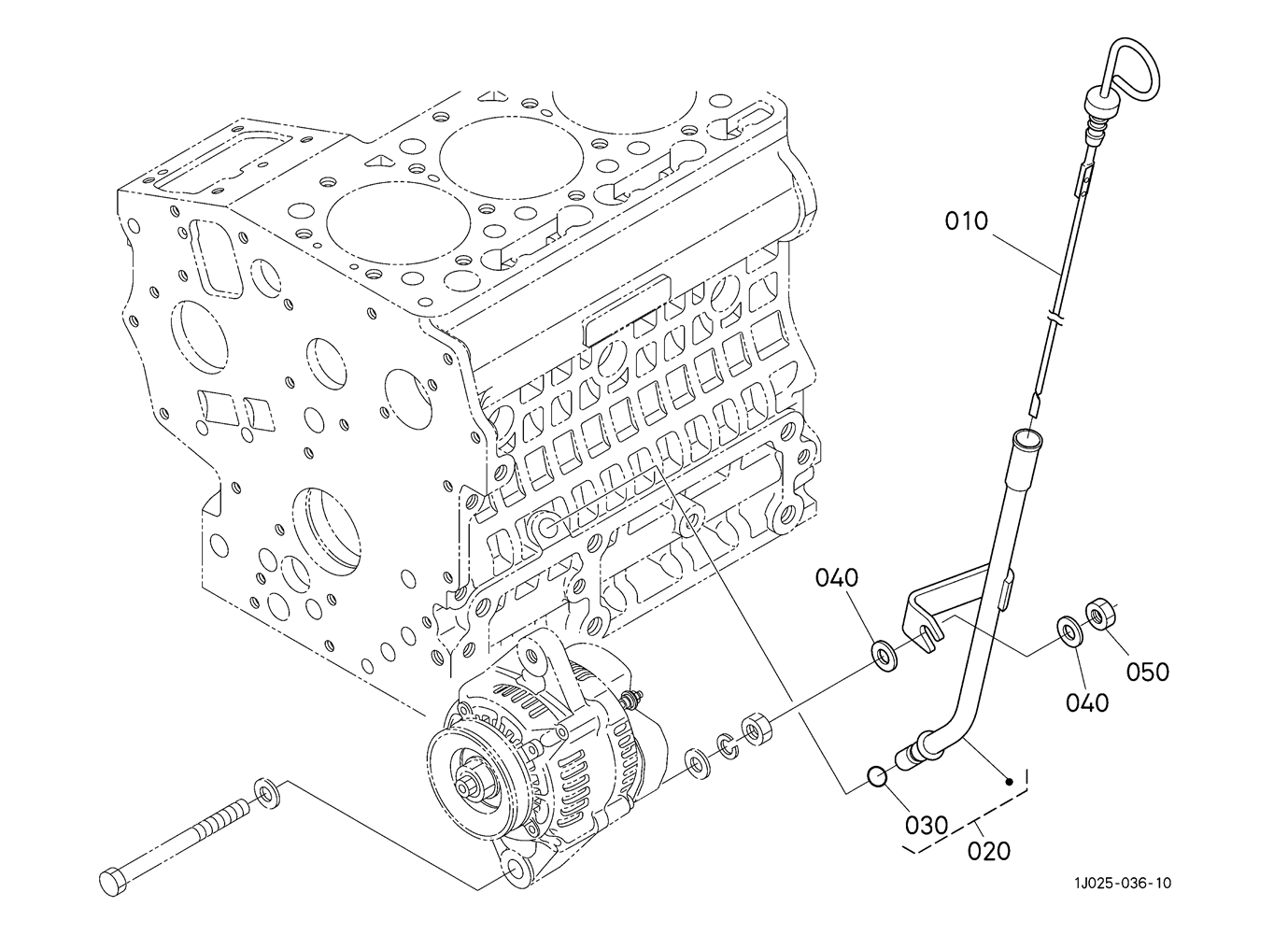 010

040

040

050

030

020

1J025-036-10