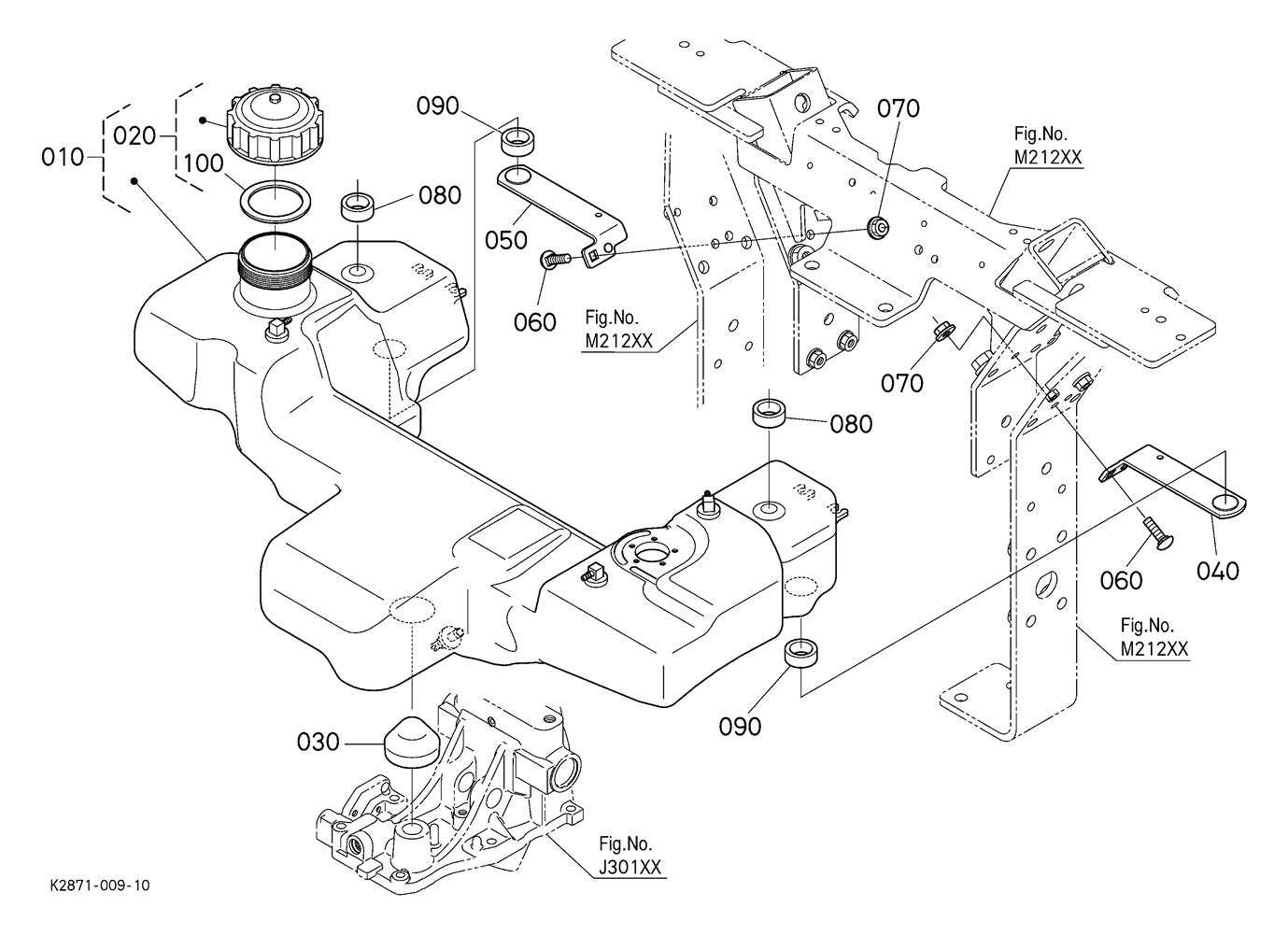 010
020
100
090
080
050
060
Fig.No.
M212XX
070
Fig.No.
M212XX
070
080
060
040
Fig.No.
M212XX
090
030
Fig.No.
J301XX
K2871-009-10