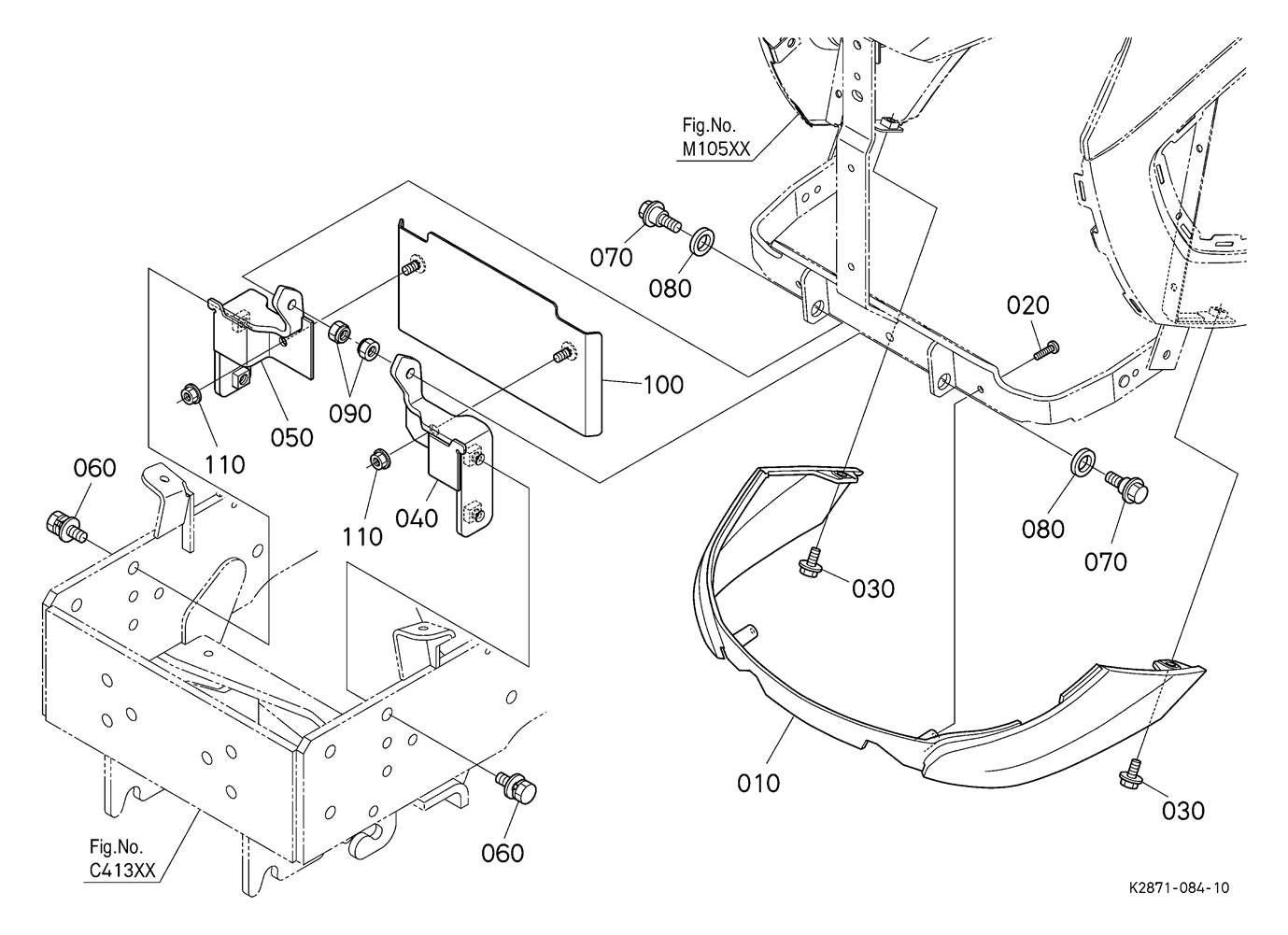 Fig.No.
M105XX

070
080
020
100
050
090
110
060
110
040
080
070
030
010
030
060

Fig.No.
C413XX

K2871-084-10