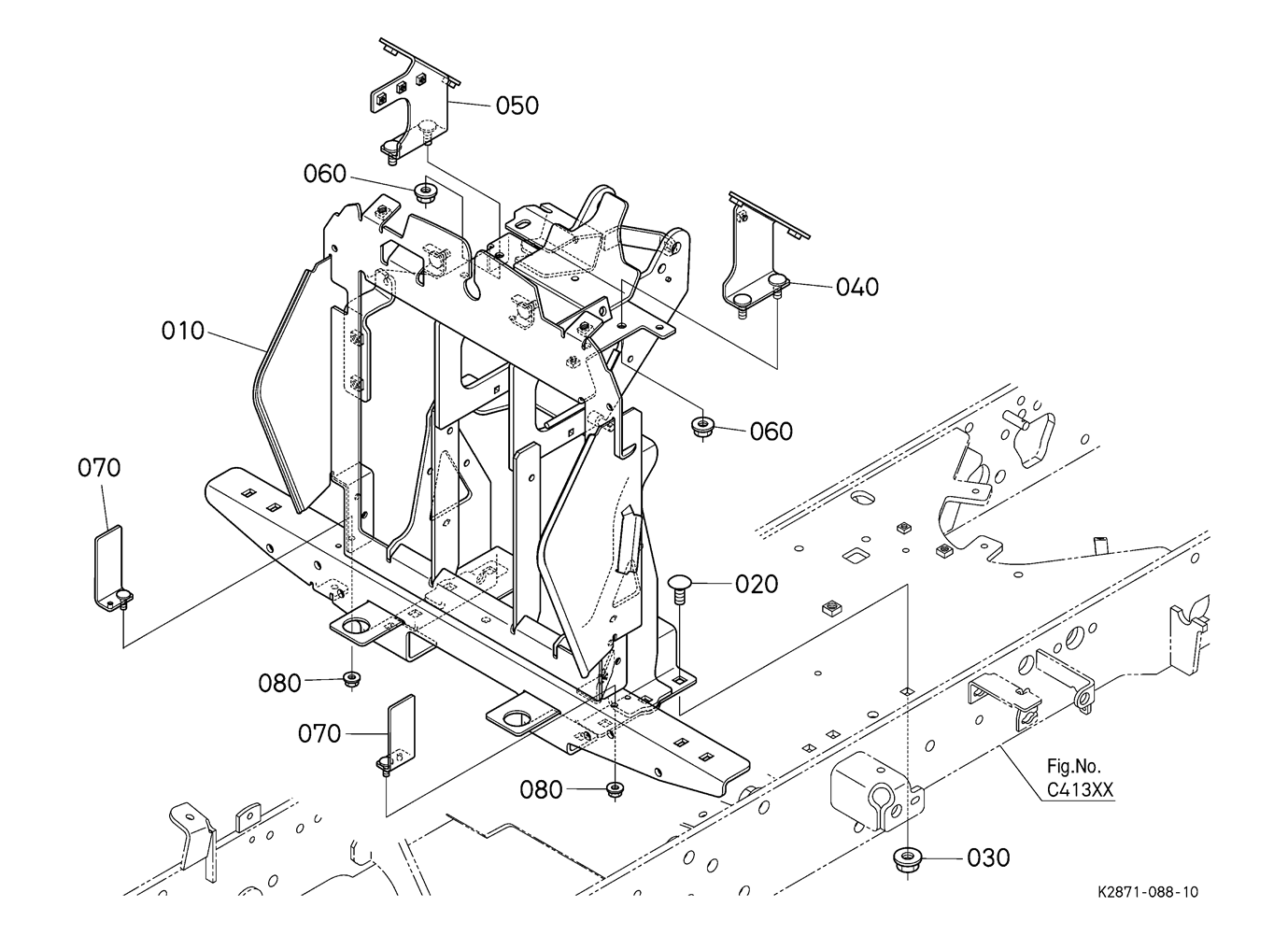 050

060

040

010

060

070

020

080

070

080

Fig.No.
C413XX

030

K2871-088-10