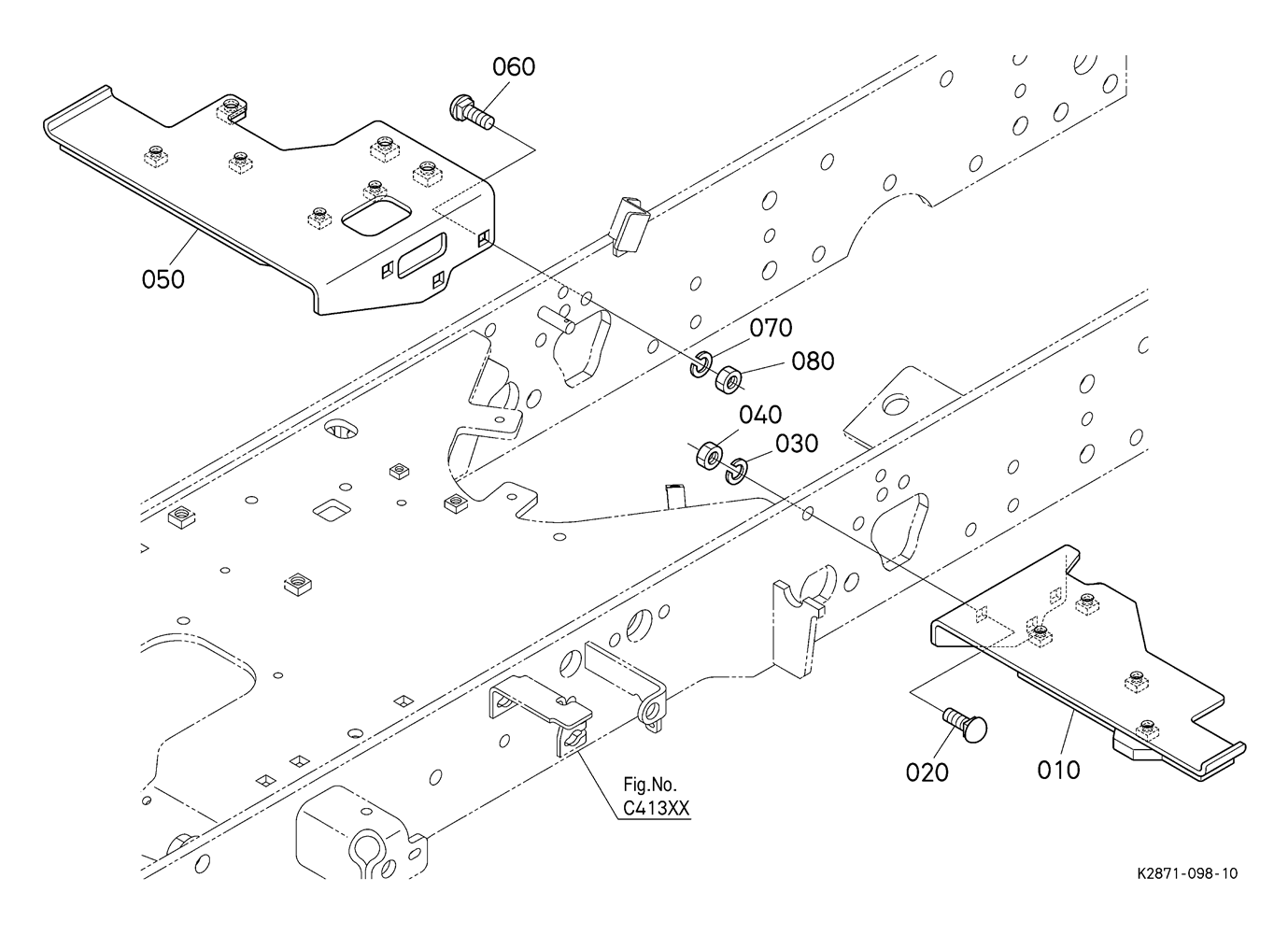 060

050

070

080

040

030

Fig.No.
C413XX

020

010

K2871-098-10