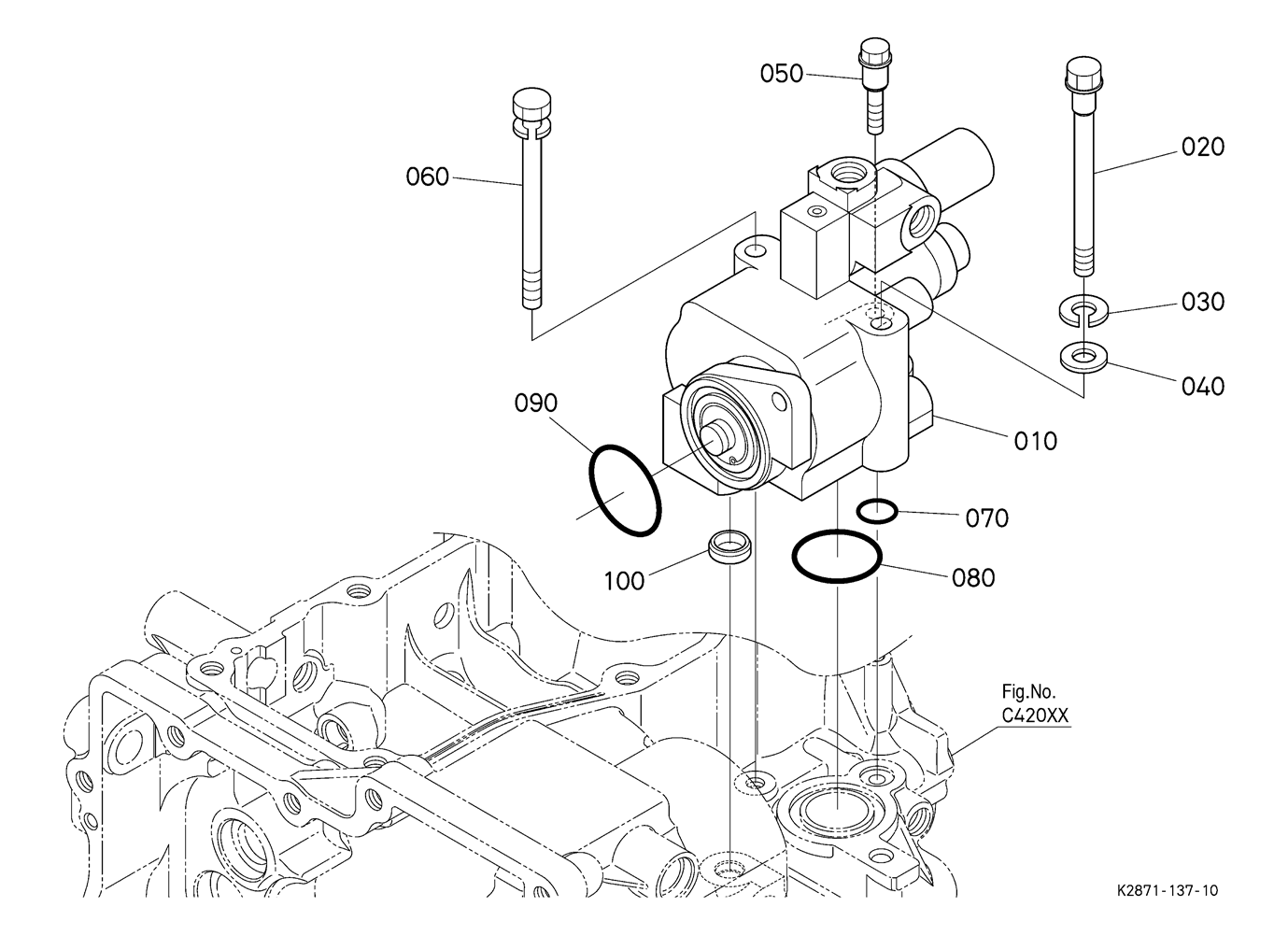 050

060

020

030

040

090

010

070

100

080

Fig.No.
C420XX

K2871-137-10