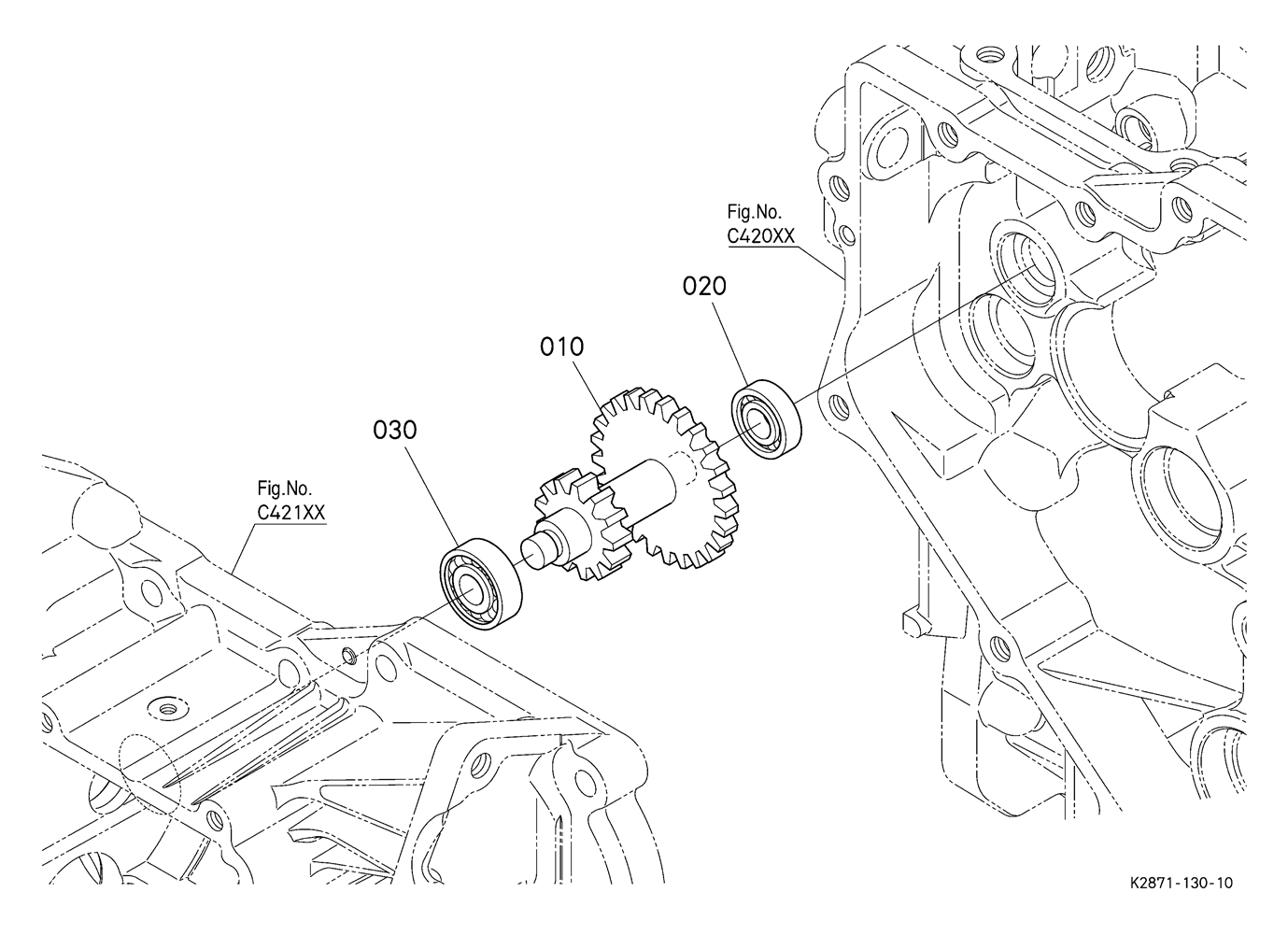 Fig.No.
C420XX

020

010

030

Fig.No.
C421XX

K2871-130-10