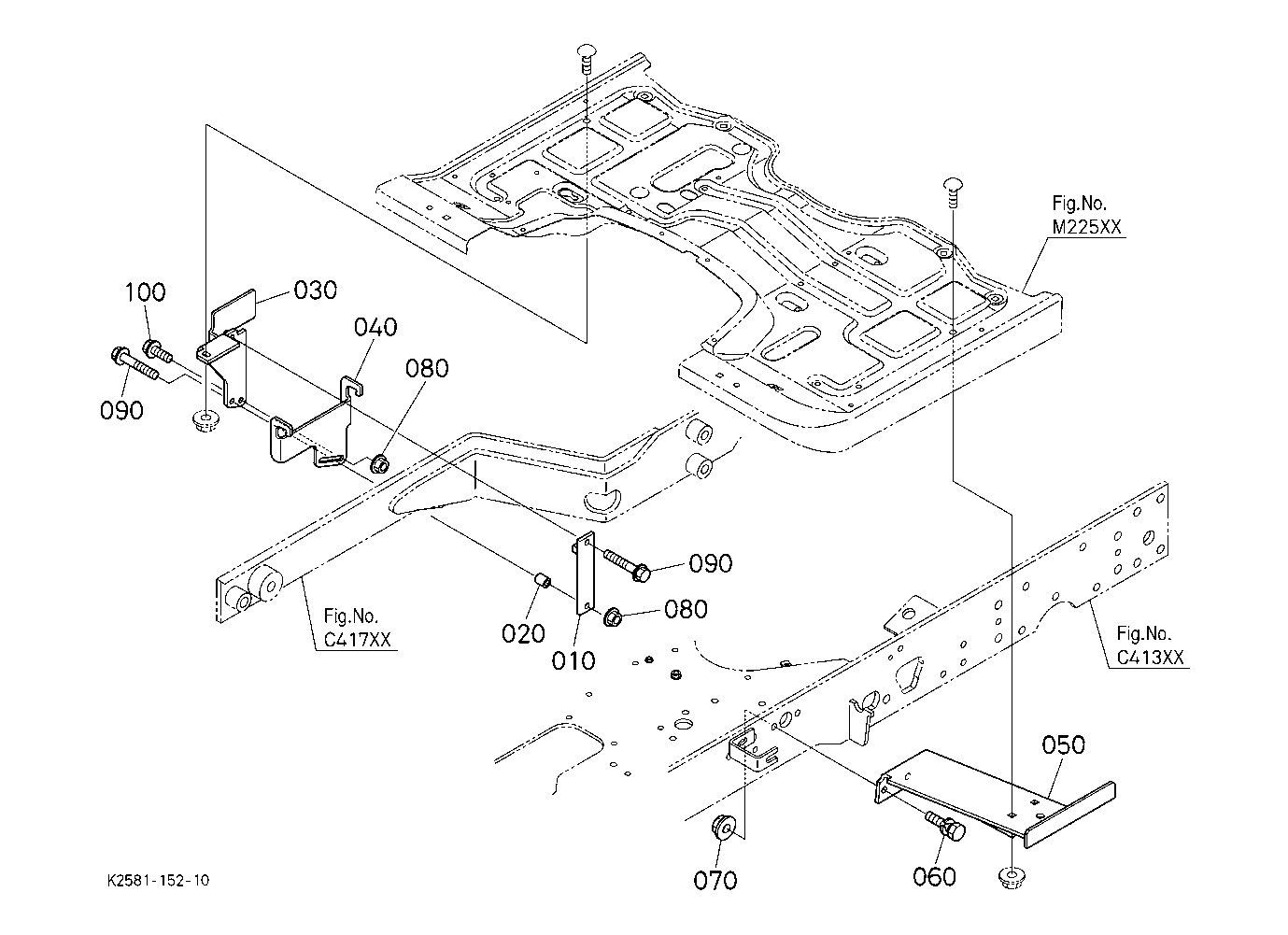 Fig.No. M225XX

100

030

040

080

090

090

080

020

010

Fig.No. C417XX

Fig.No. C413XX

050

060

070

K2581-152-10