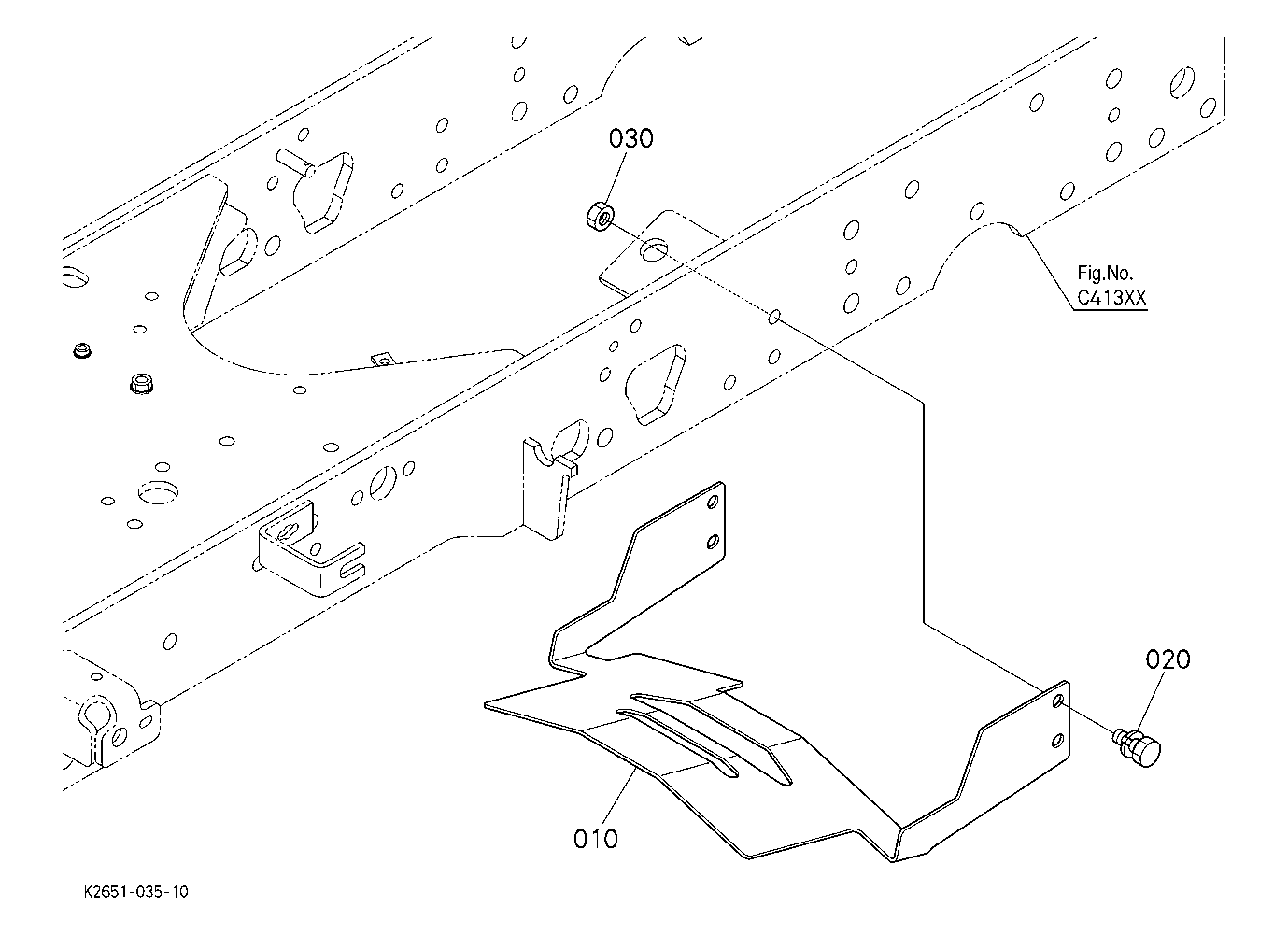 030

Fig.No.
C413XX

020

010

K2651-035-10