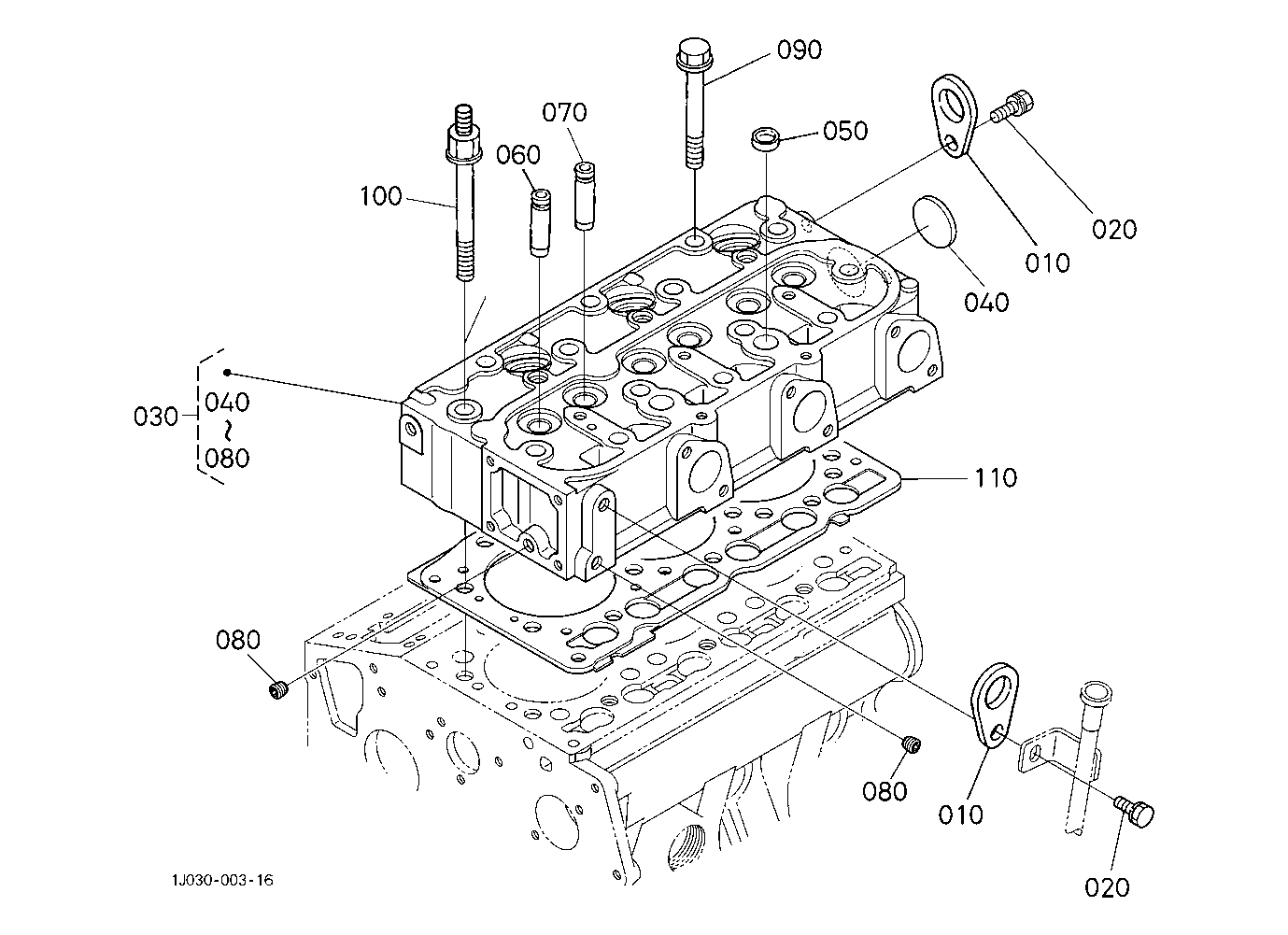 090
070
050
060
100
020
010
040
030
040
~
080
110
080
080
010
020
1J030-003-16