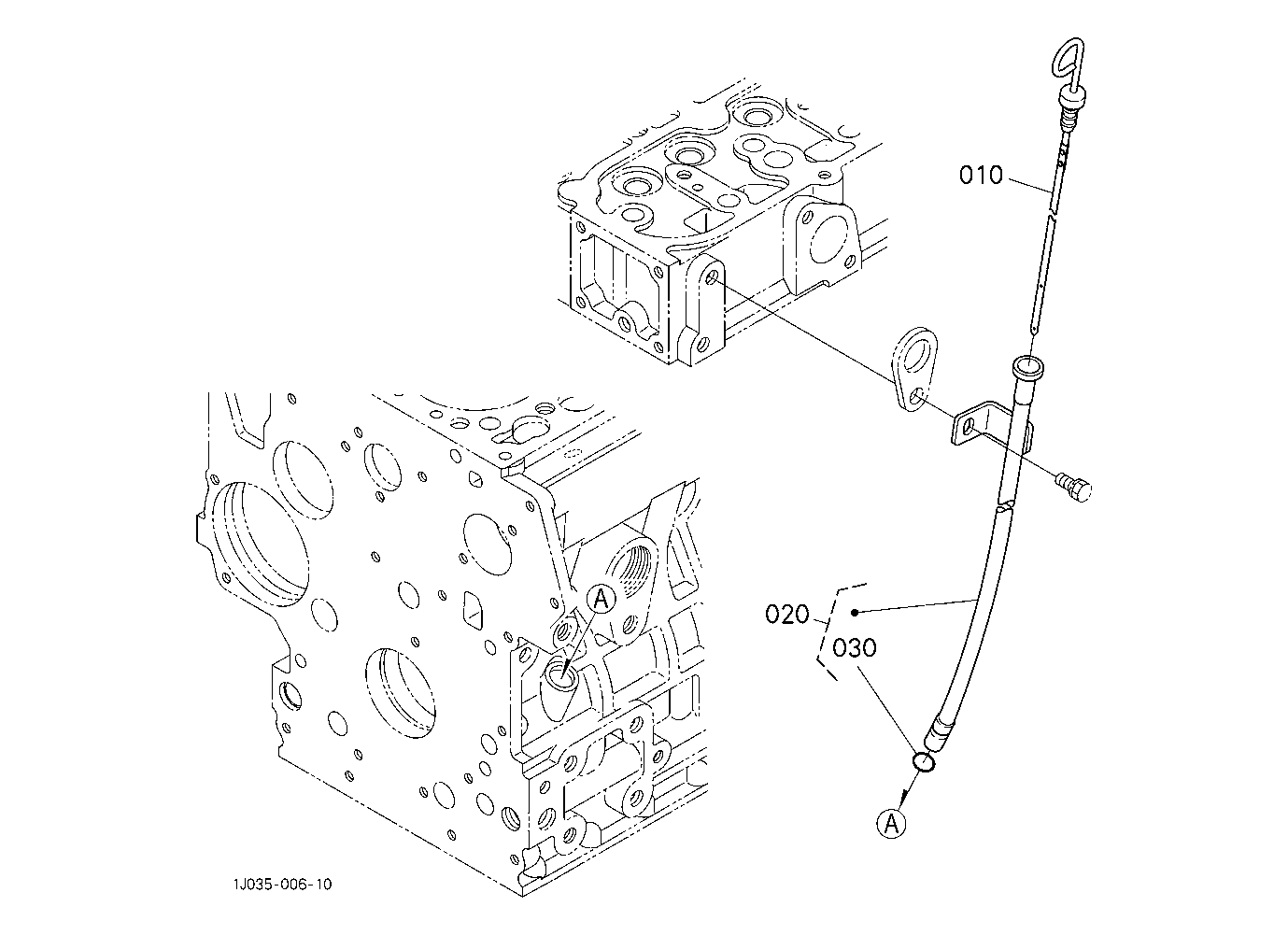 010

A

020

030

A

1J035-006-10