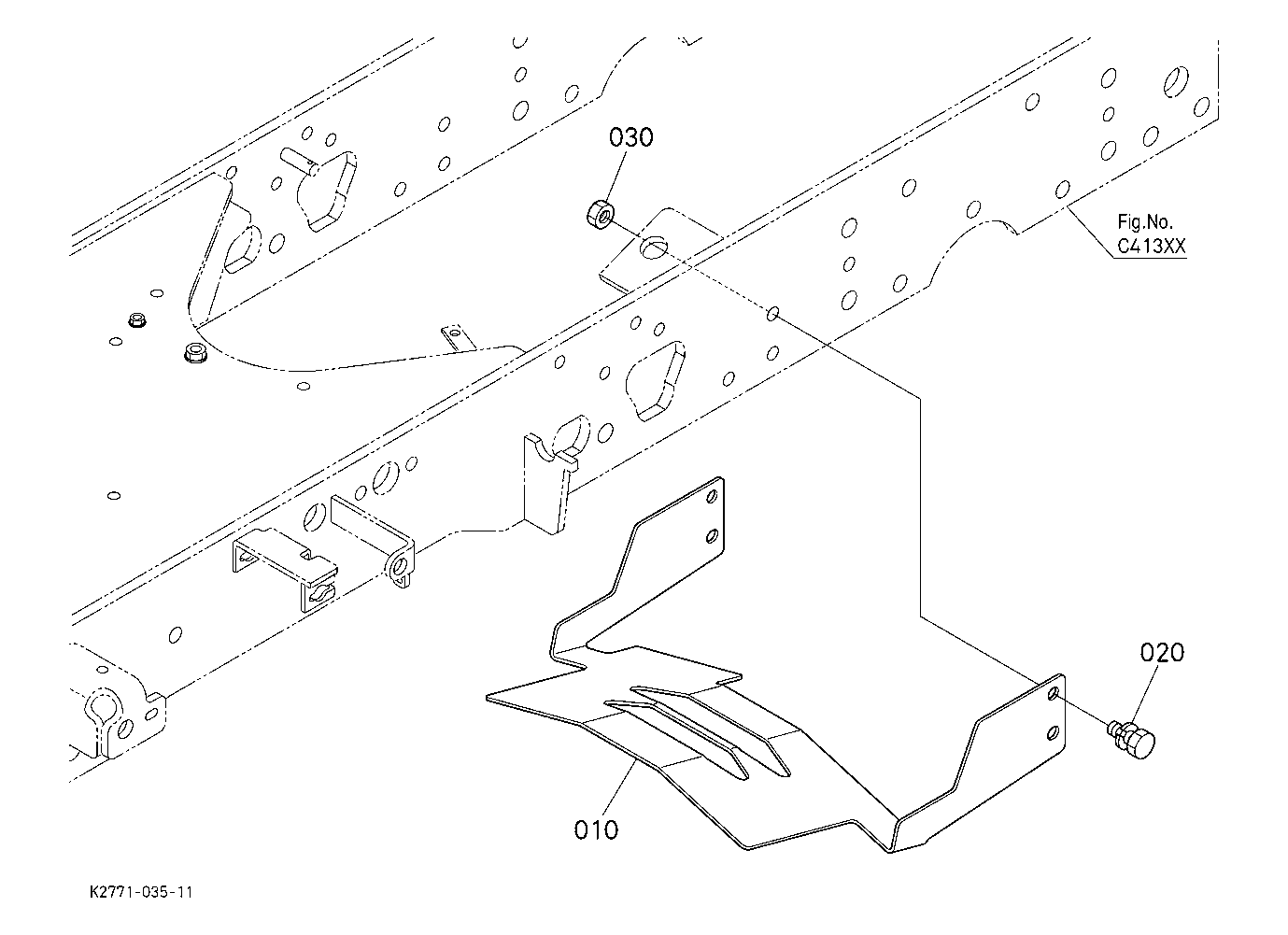 030

Fig.No.
C413XX

020

010

K2771-035-11