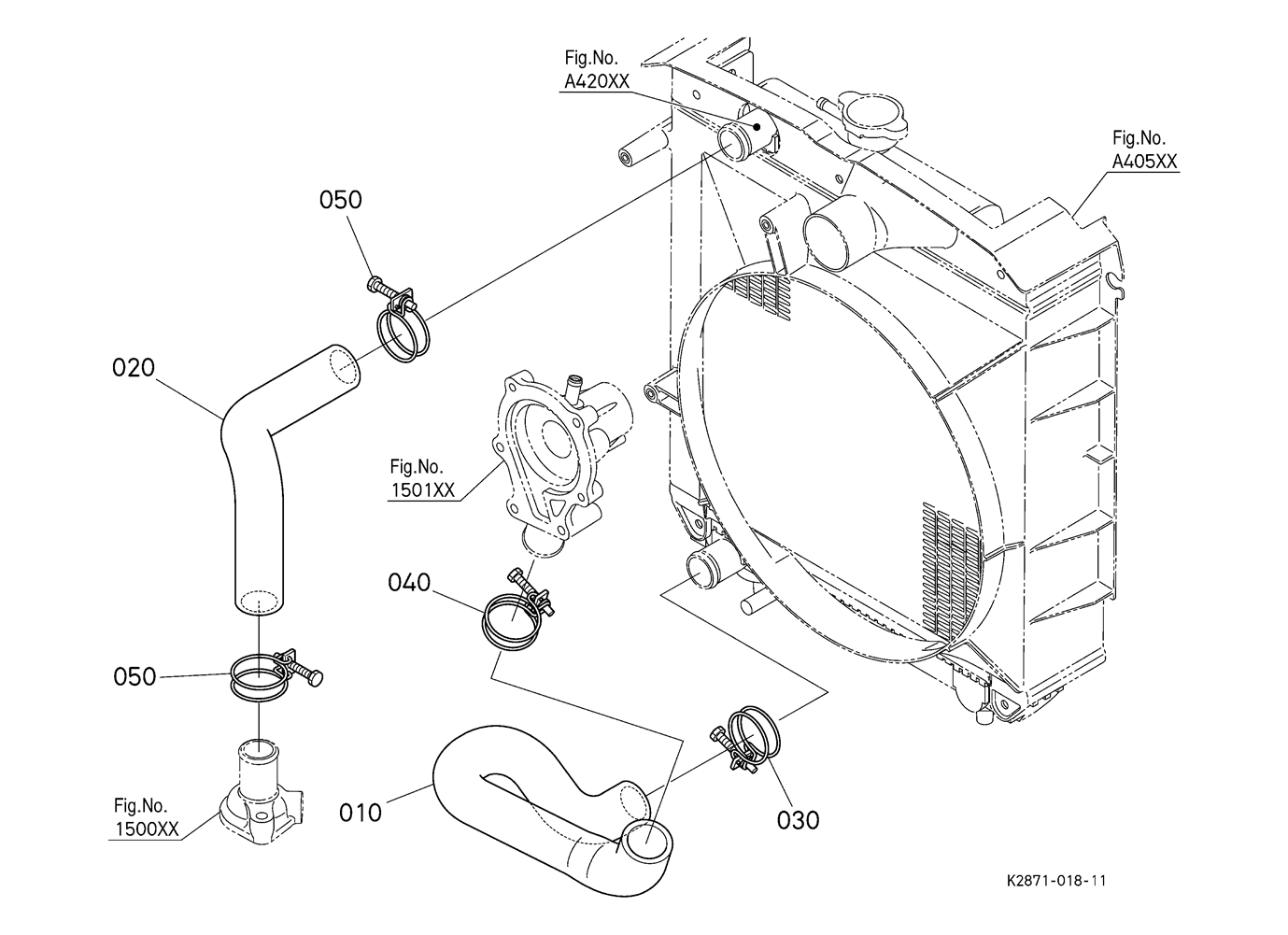 Fig.No.
A420XX

Fig.No.
A405XX

050

020

Fig.No.
1501XX

040

050

Fig.No.
1500XX

010

030

K2871-018-11