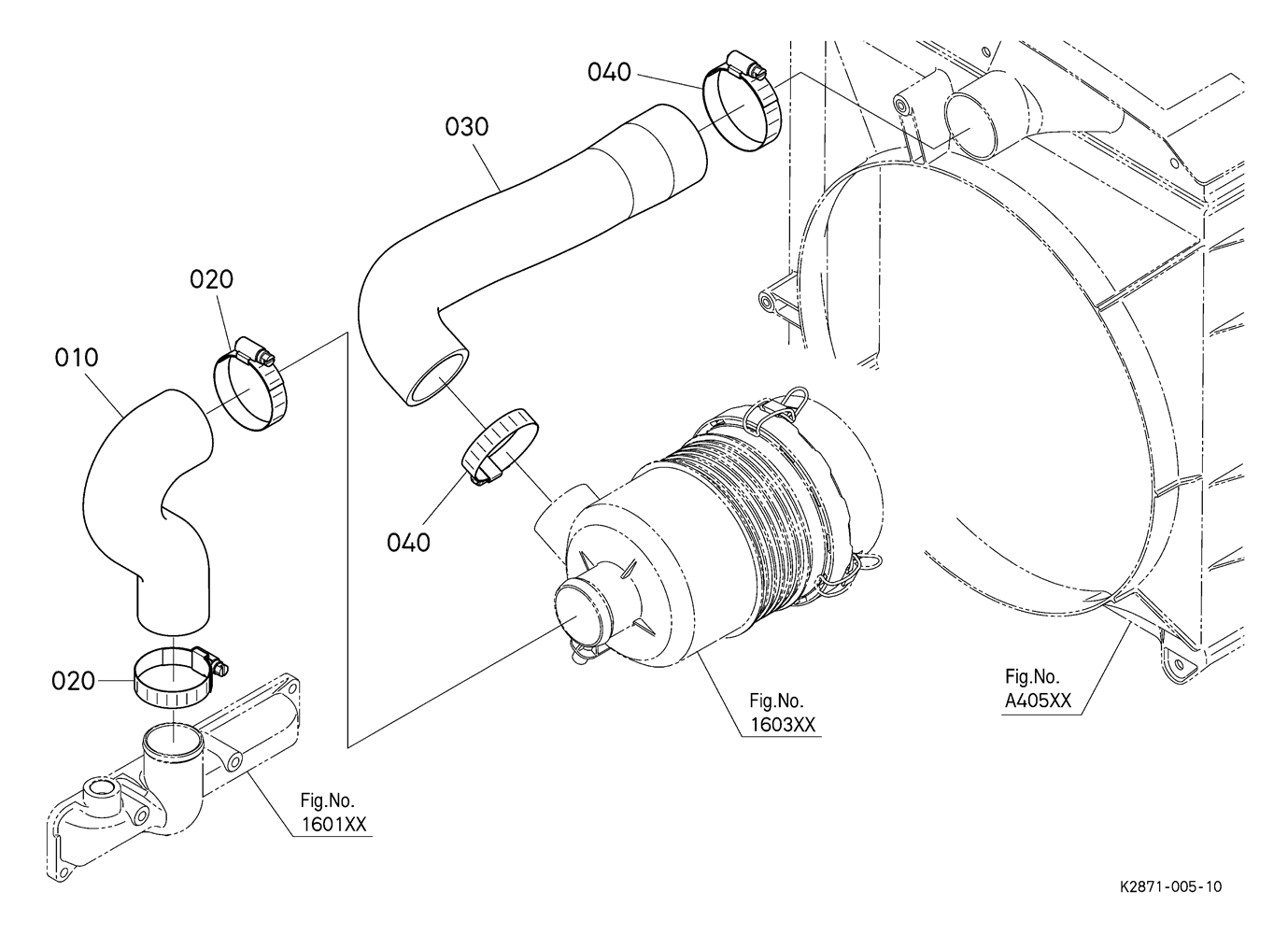 040

030

020

010

040

020

Fig.No.
1603XX

Fig.No.
A405XX

Fig.No.
1601XX

K2871-005-10