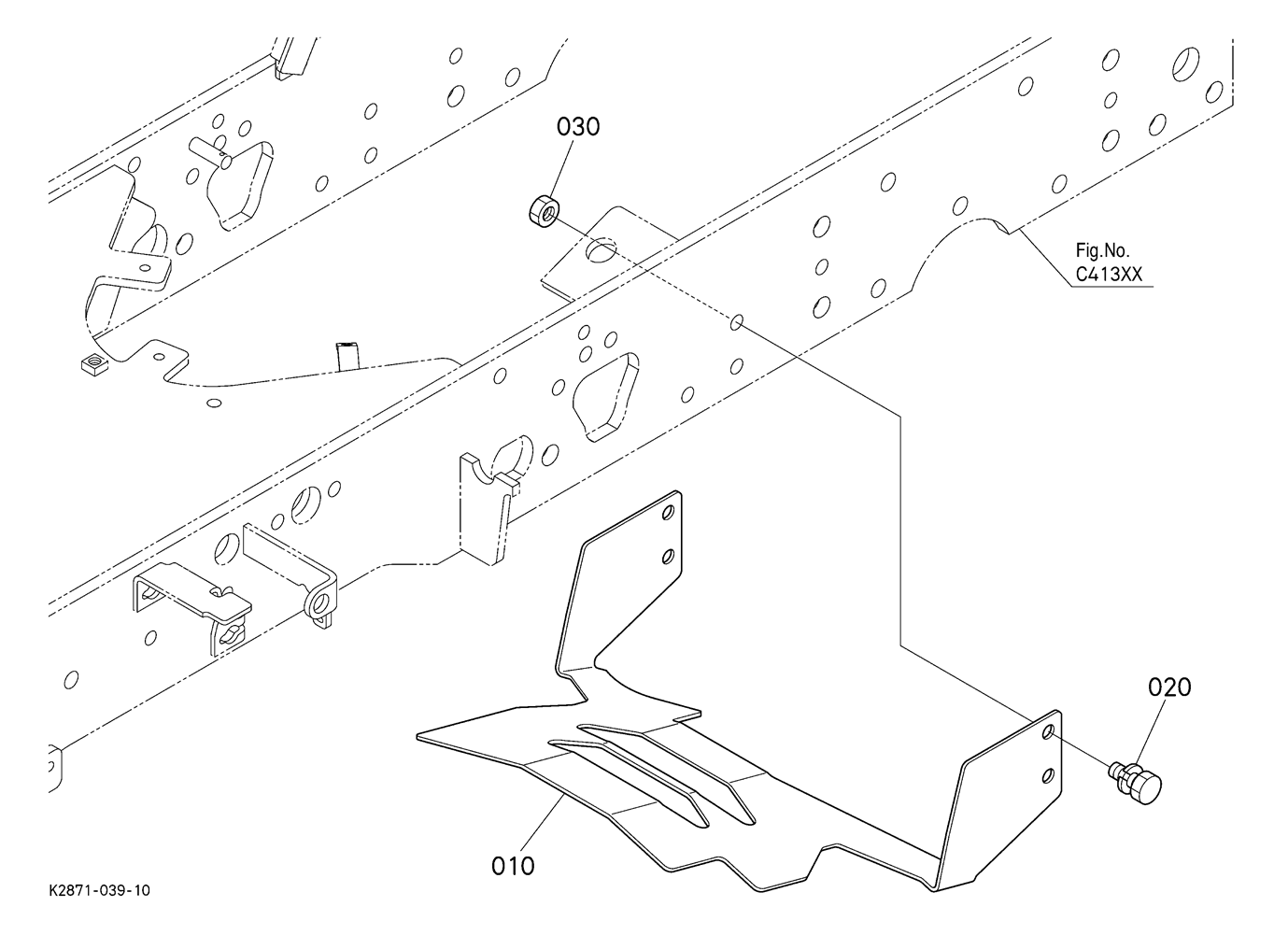 030

Fig.No.
C413XX

020

010

K2871-039-10