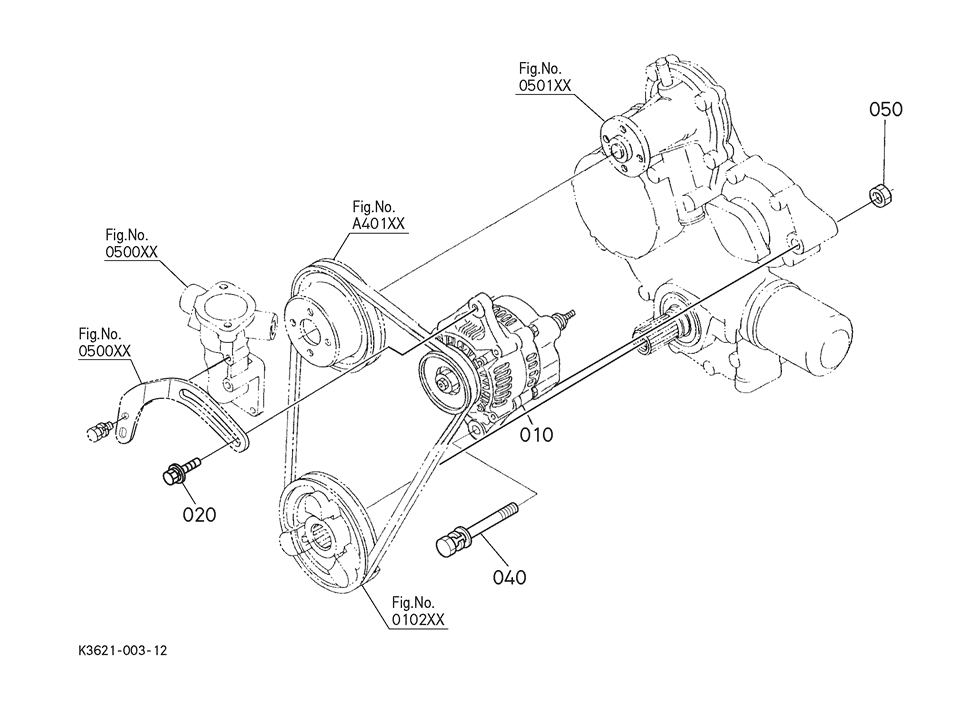 Fig.No.
0501XX

050

Fig.No.
A401XX

Fig.No.
0500XX

Fig.No.
0500XX

010

020

040

Fig.No.
0102XX

K3621-003-12