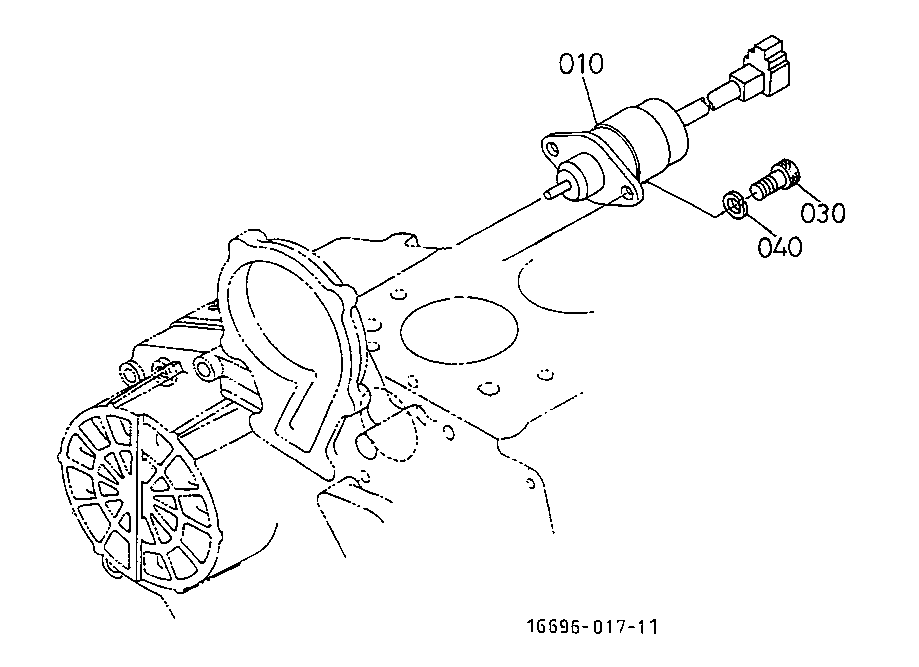 010

030

040

16696-017-11