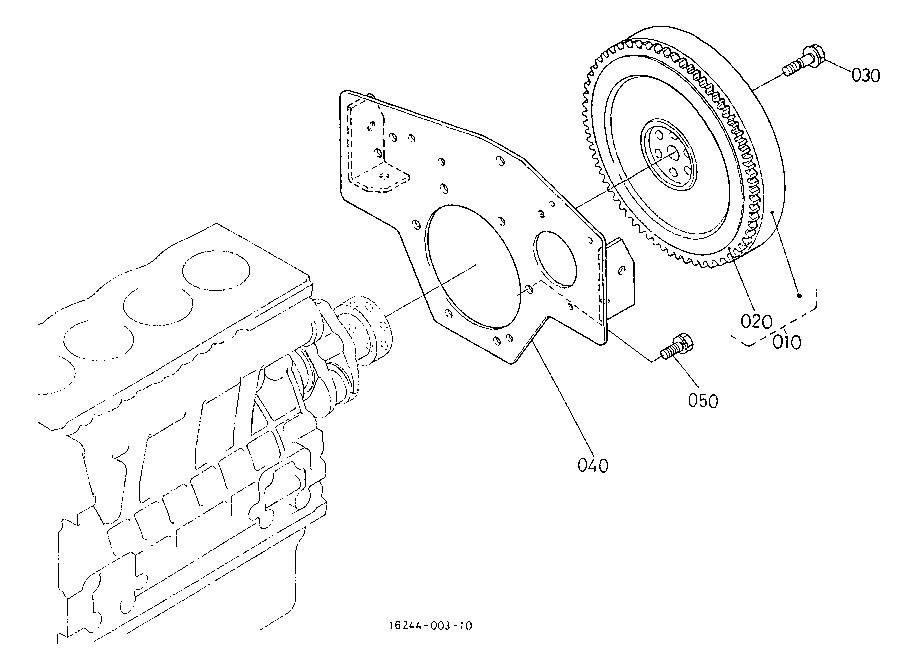 030

020

010

050

040

16244-003-10