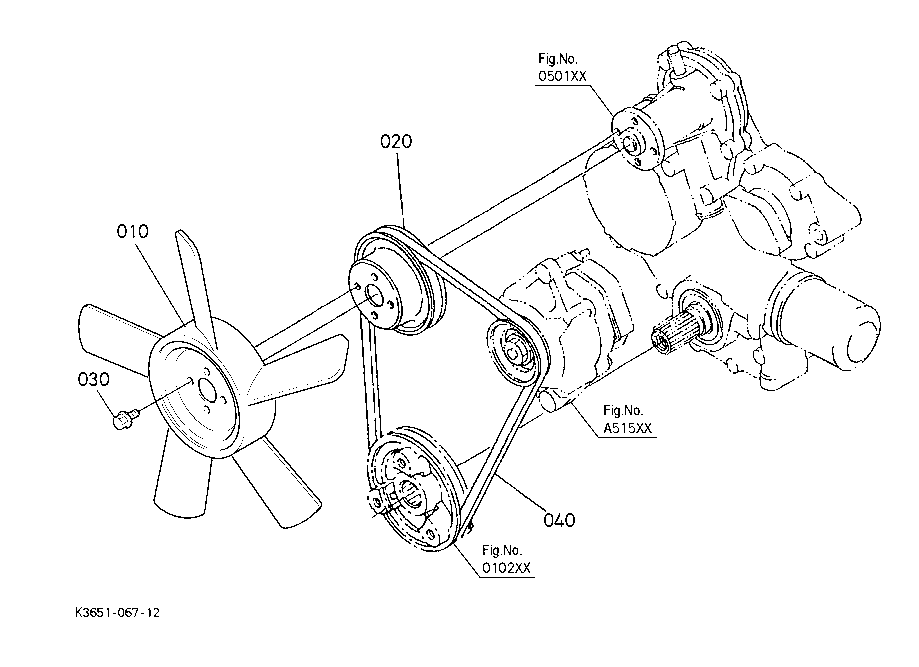 Fig.No.
0501XX

020

010

030

Fig.No.
A515XX

040

Fig.No.
0102XX

K3651-067-12