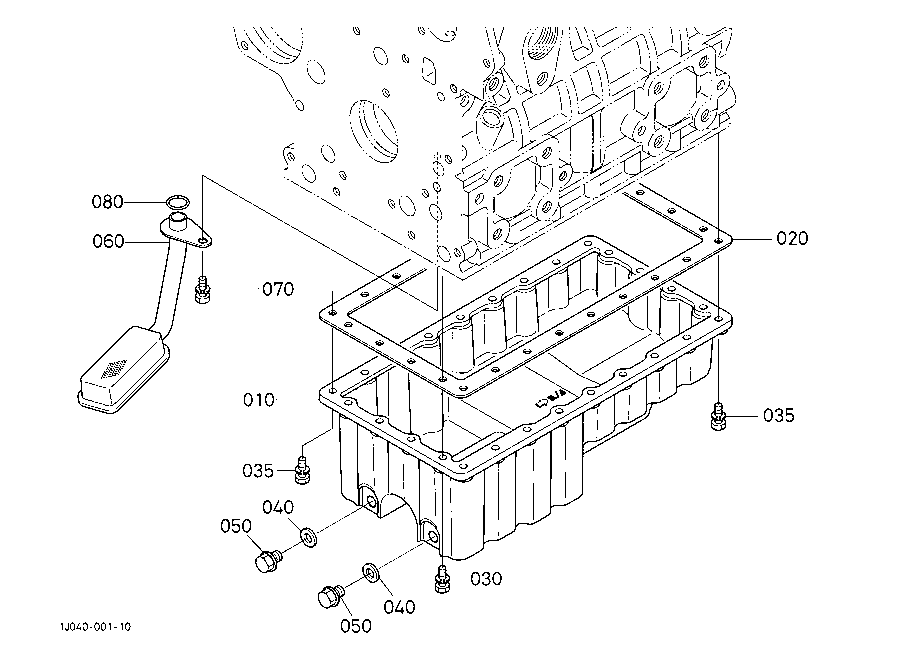 080
060
070
020
010
035
035
040
050
030
040
050
1J040-001-10