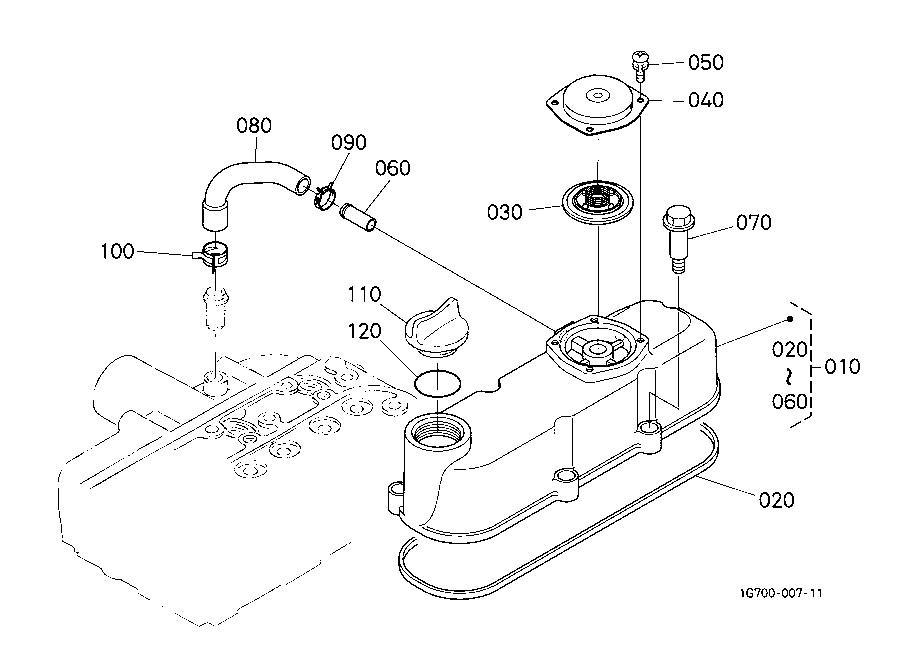 050
040
080
090
060
030
070
100
110
120
020
~
060
010
020
1G700-007-11