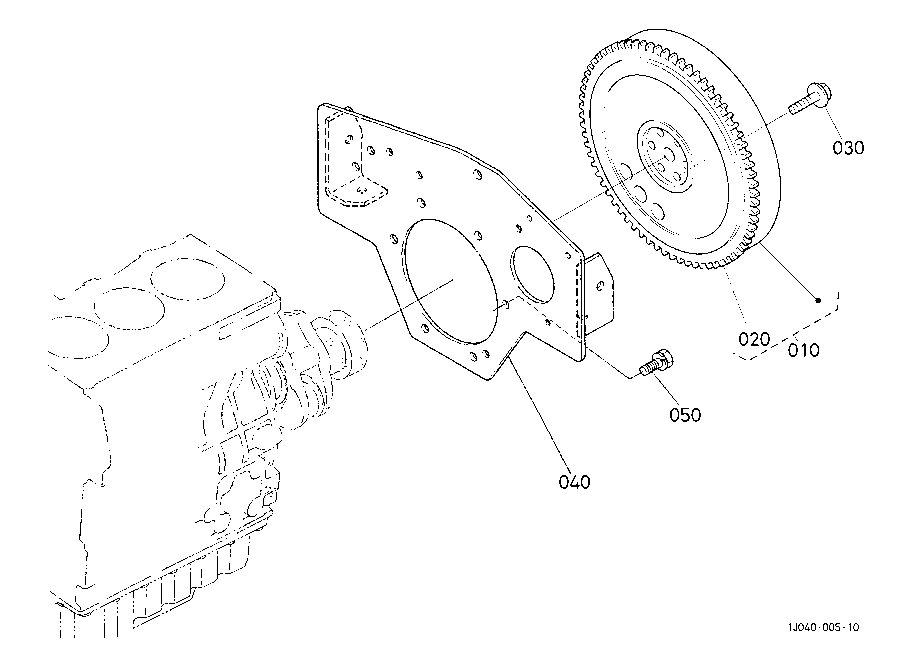 030

020

010

050

040

1J040-005-10