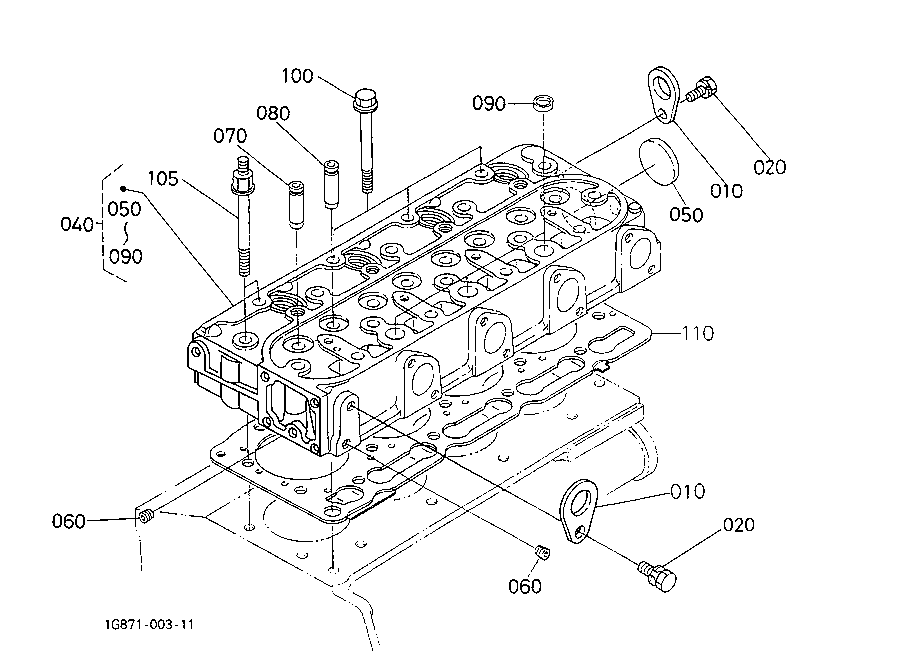 100
090
080
070
105
040
050
090
020
010
050
110
010
020
060
060
1G871-003-11