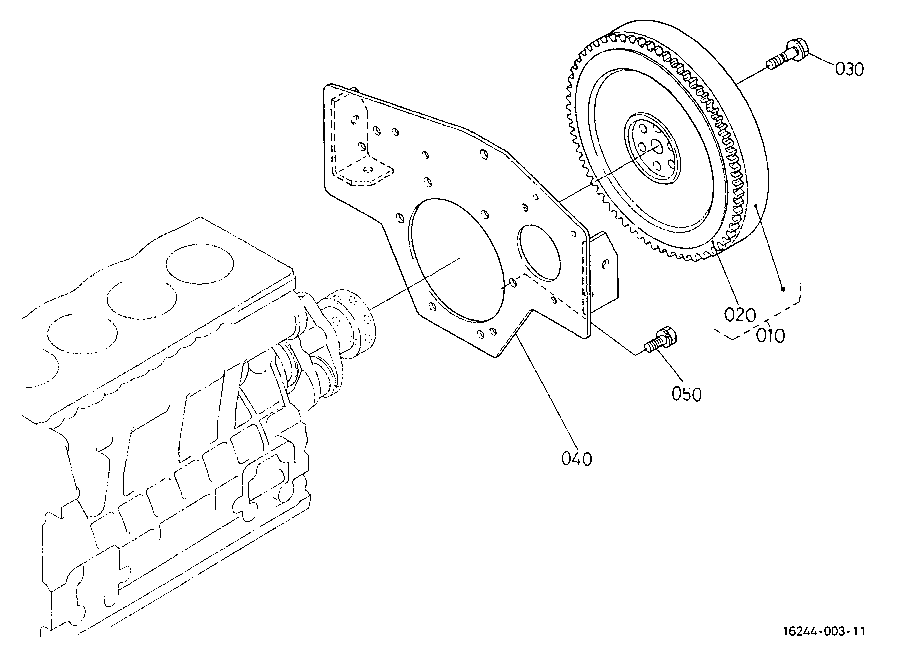 030
020
010
050
040
16244-003-11