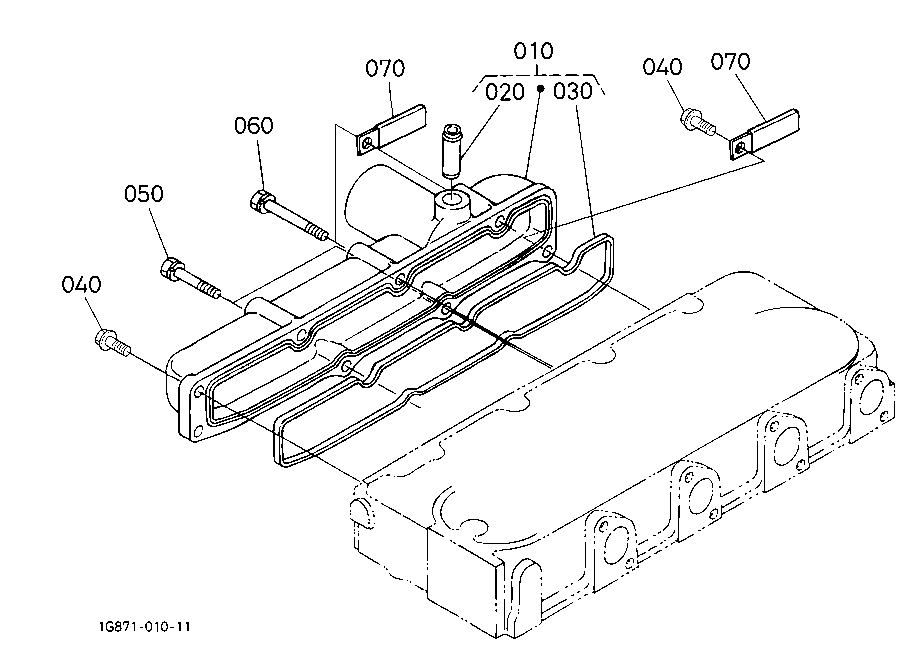 010
070
020
030
040
070
060
050
040
1G871-010-11