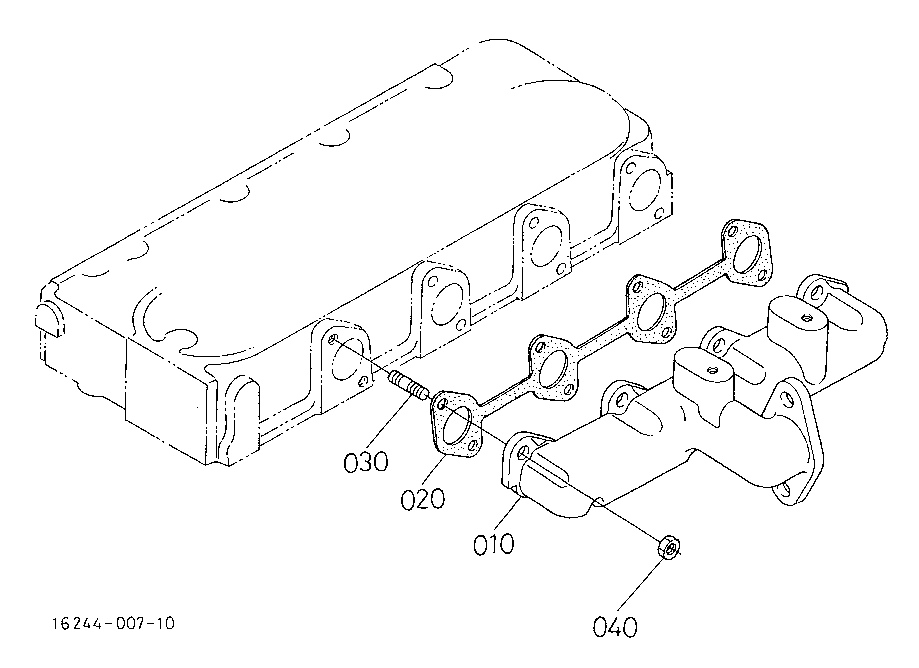 030
020
010
040
16244-007-10