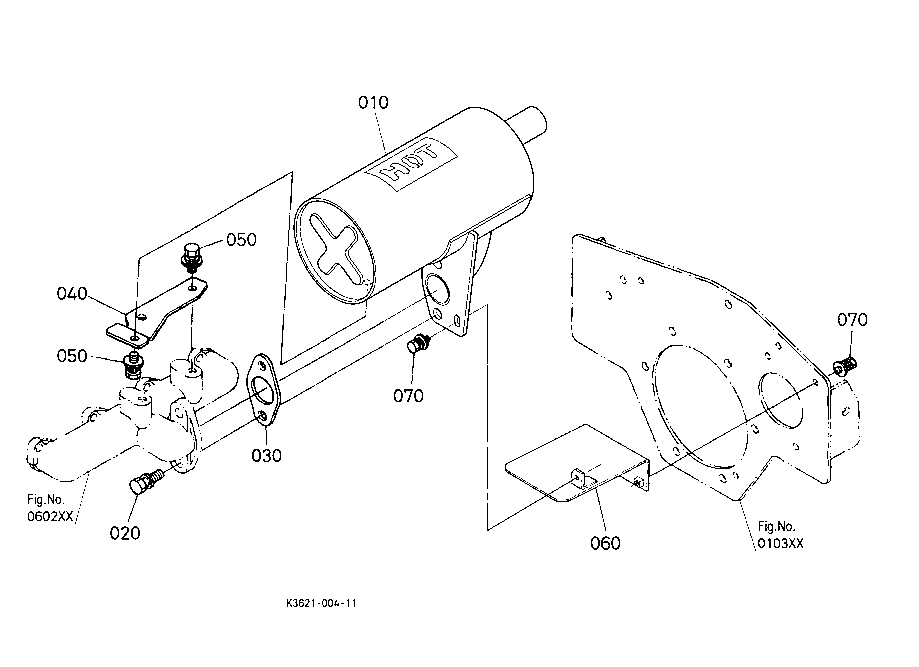 010

HOT

050

040

050

070

070

030

Fig.No. 0602XX

020

060

Fig.No. 0103XX

K3621-004-11