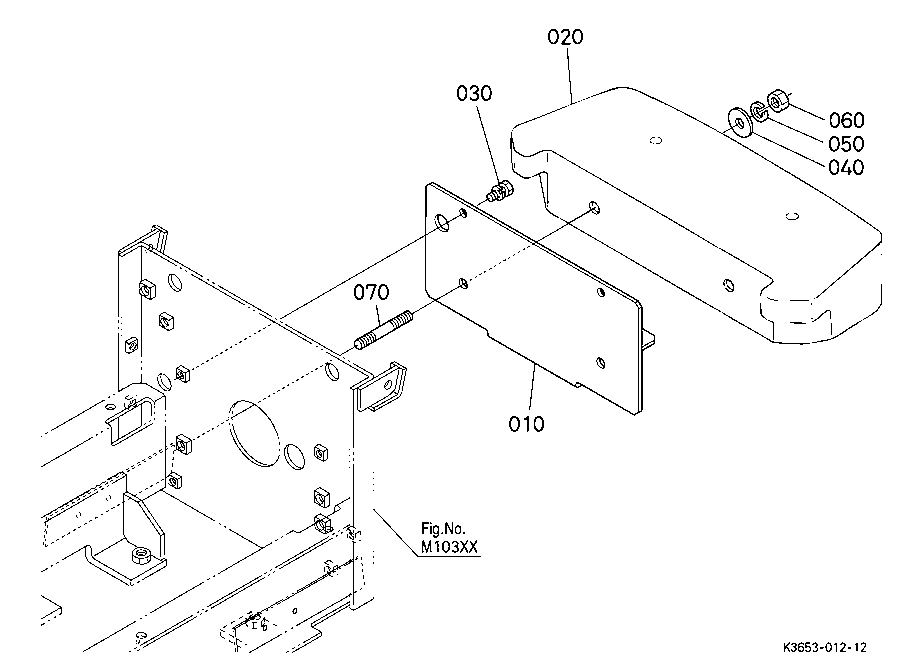 020
030
060
050
040
070
010
Fig.No.
M103XX
K3653-012-12