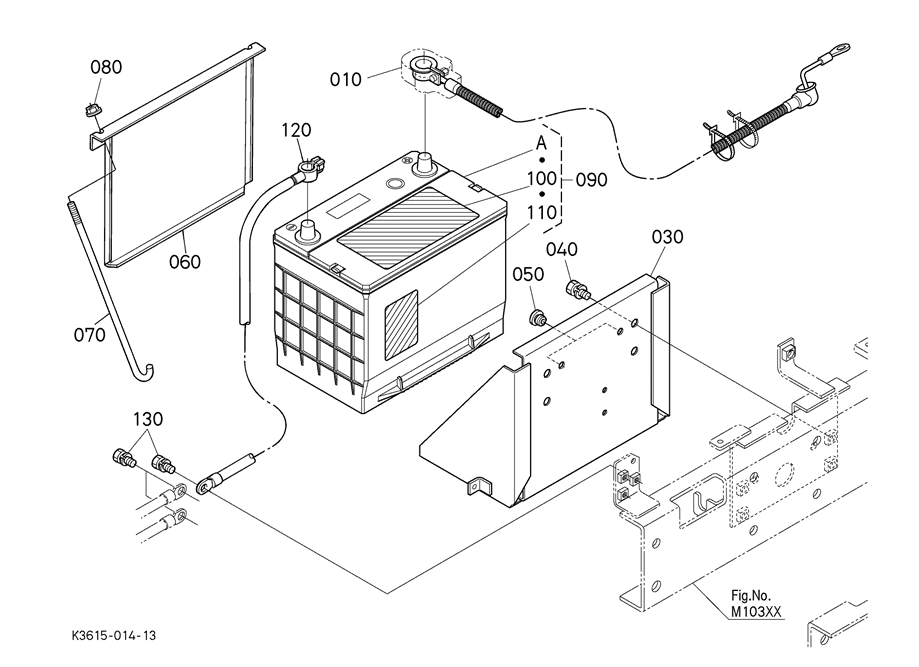 080

010

120

A

100

090

110

060

070

040

030

050

130

Fig.No.
M103XX

K3615-014-13