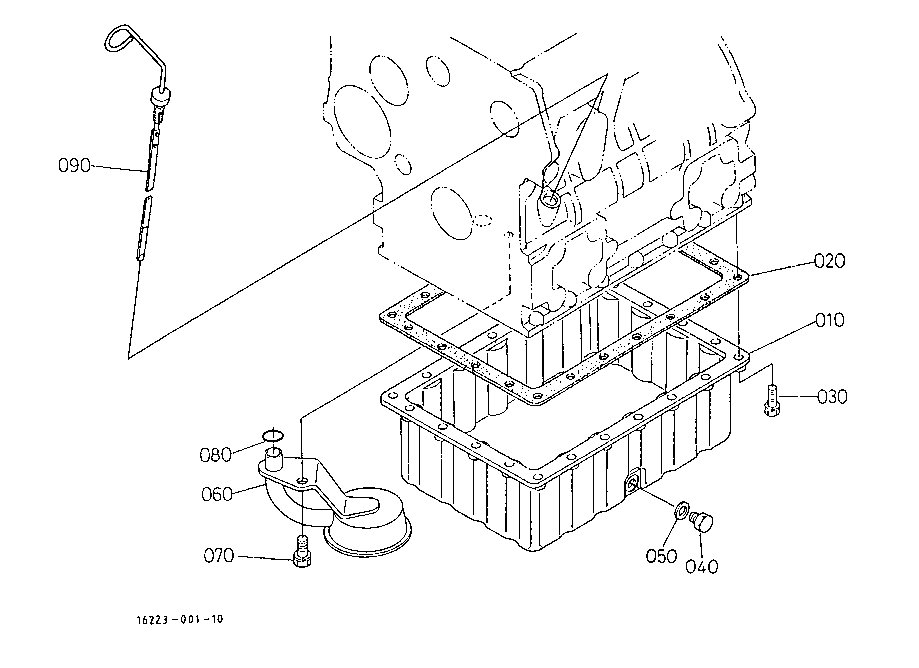 090
020
010
030
080
060
070
050
040
16223-001-10