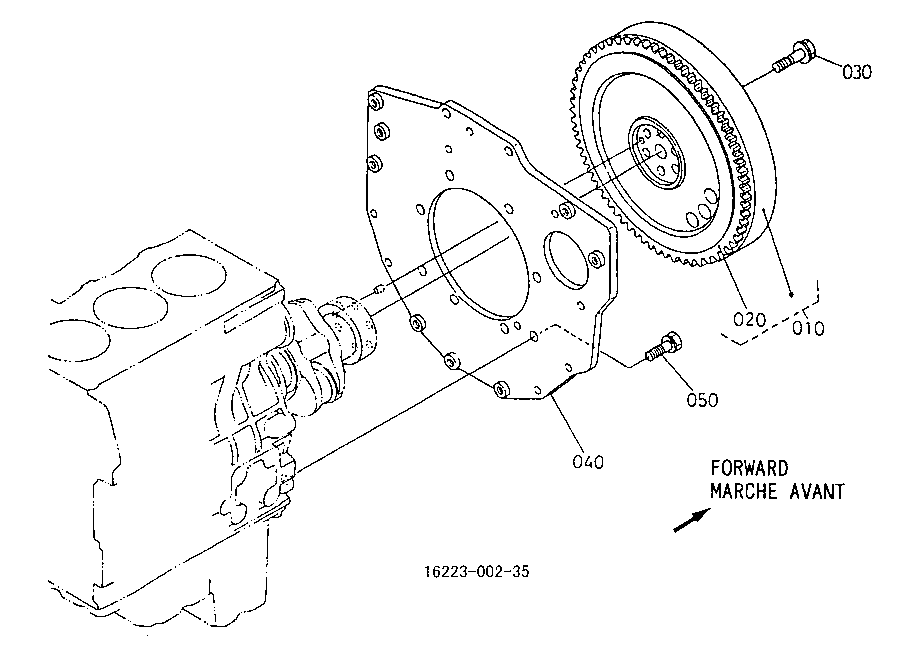 030

020

010

050

040

FORWARD
MARCHE AVANT

16223-002-35