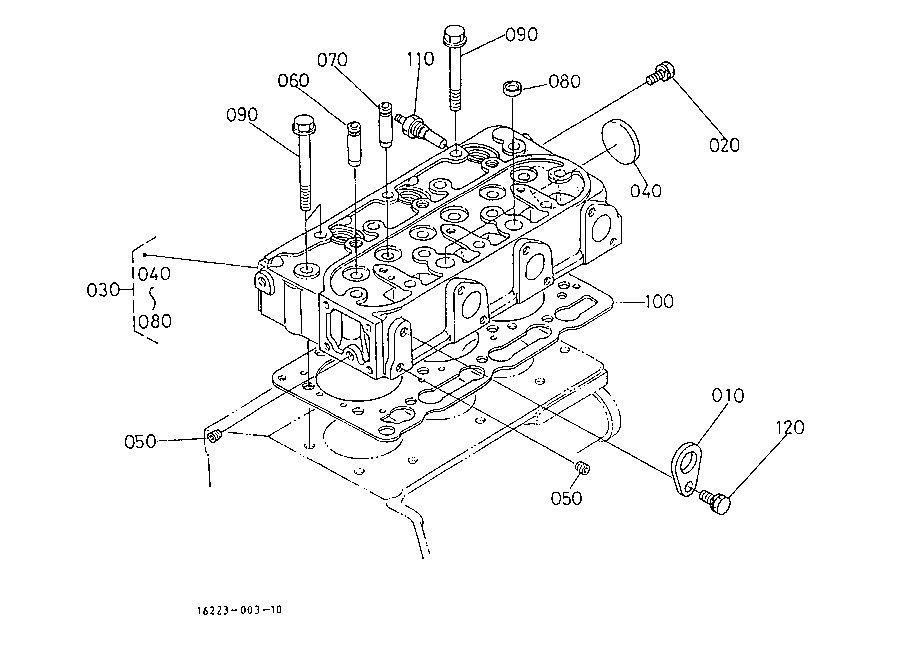 090
070
110
080
060
090
020
040
030
040
080
100
010
120
050
050
16223-003-10