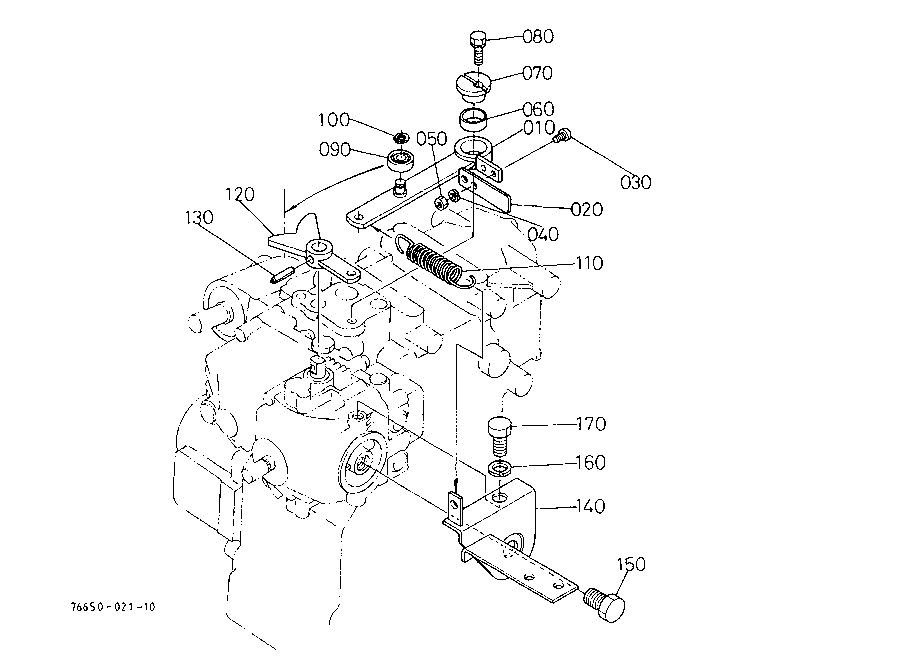 080
070
060
010
100
050
090
030
120
020
130
040
110
170
160
140
150
76650-021-10