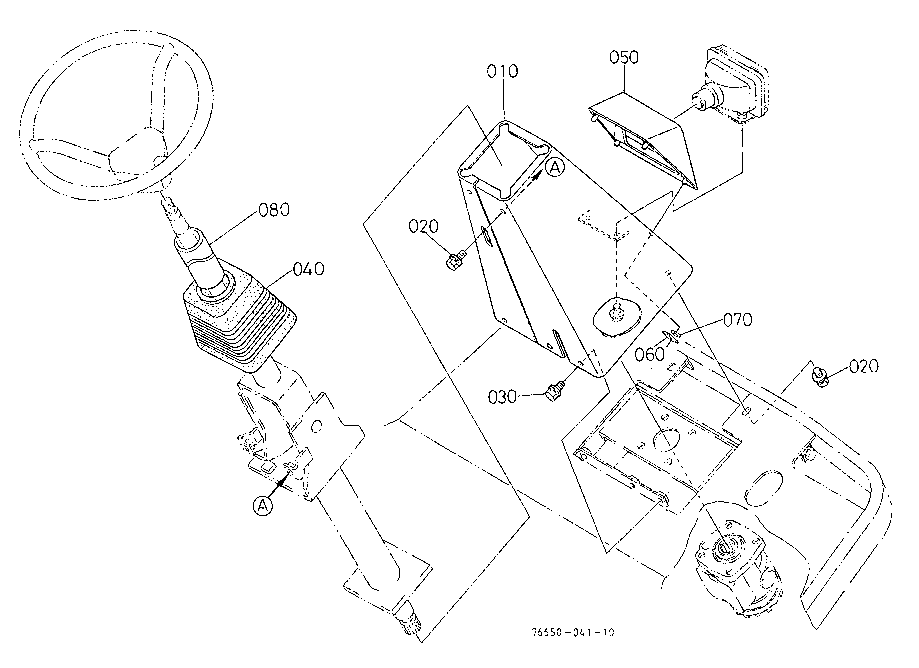 010
050
A
020
080
040
070
060
020
030
A
76550-041-10