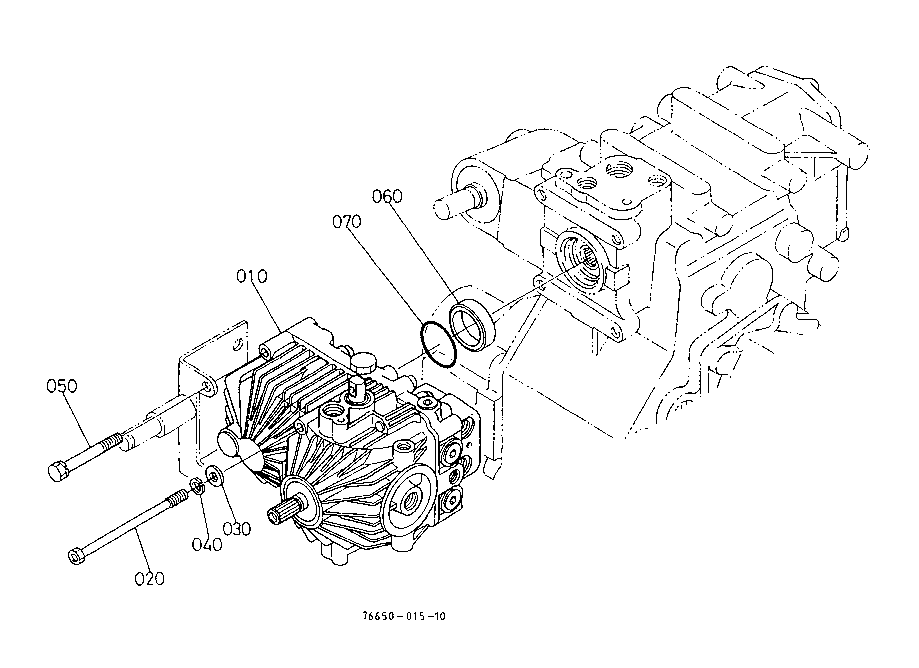 060
070
010
050
030
040
020
76650-015-10