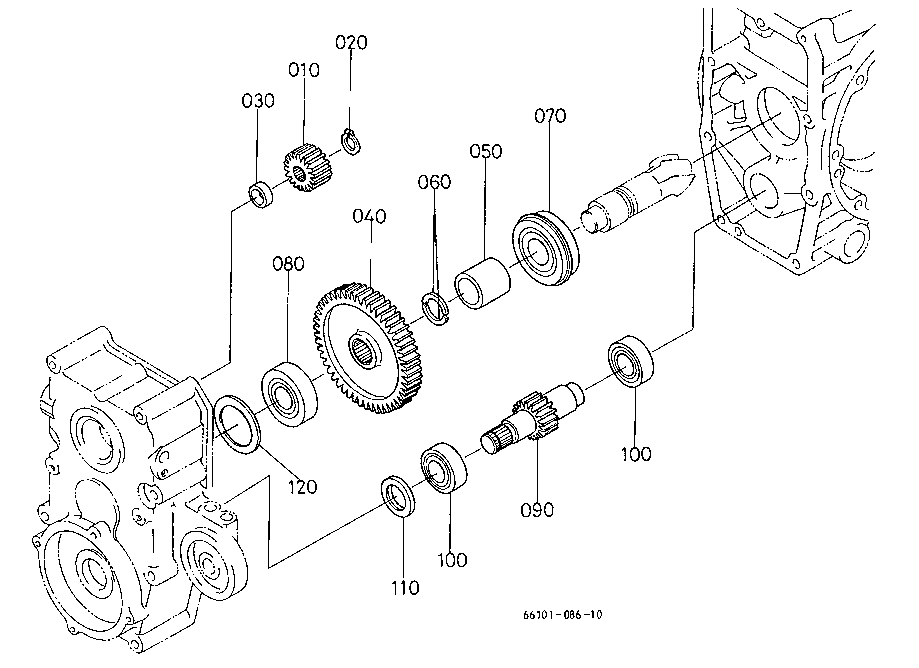 020
010
030
070
050
060
040
080
100
120
090
100
110
66101-086-10