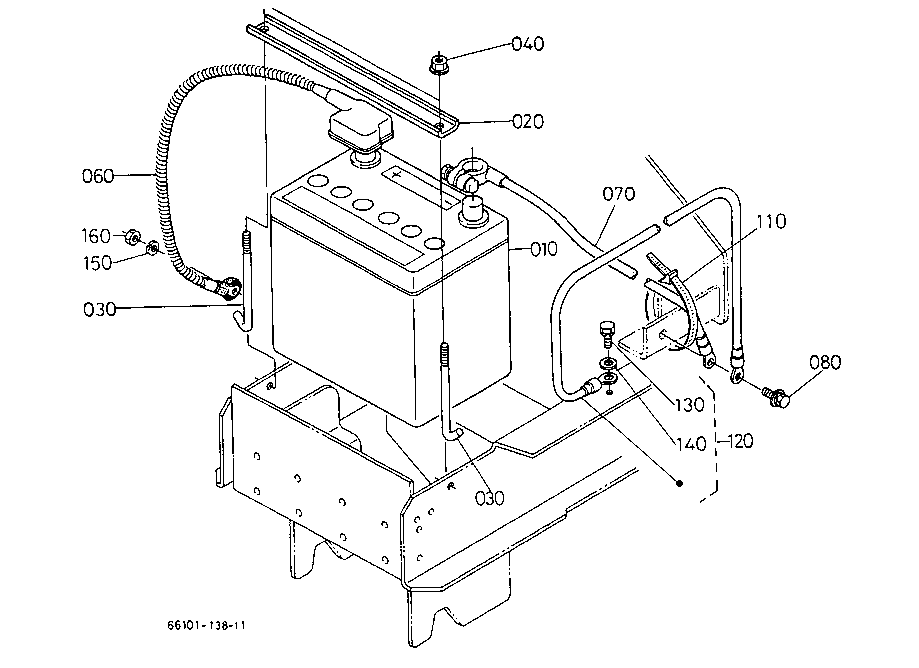 040
020
060
070
110
160
150
010
030
080
130
140
120
030
66101-138-11