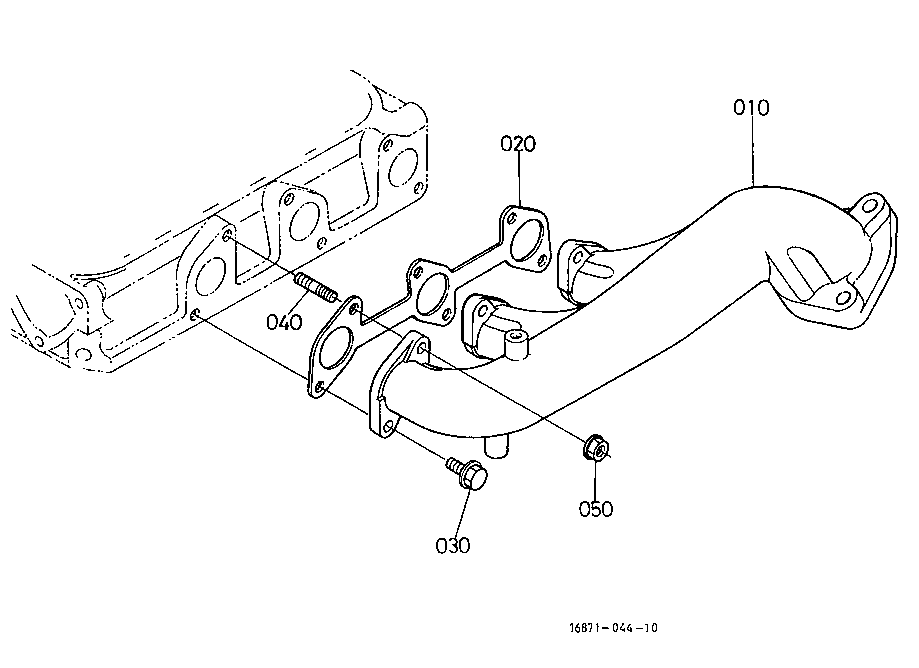 010

020

040

050

030

16871-044-10