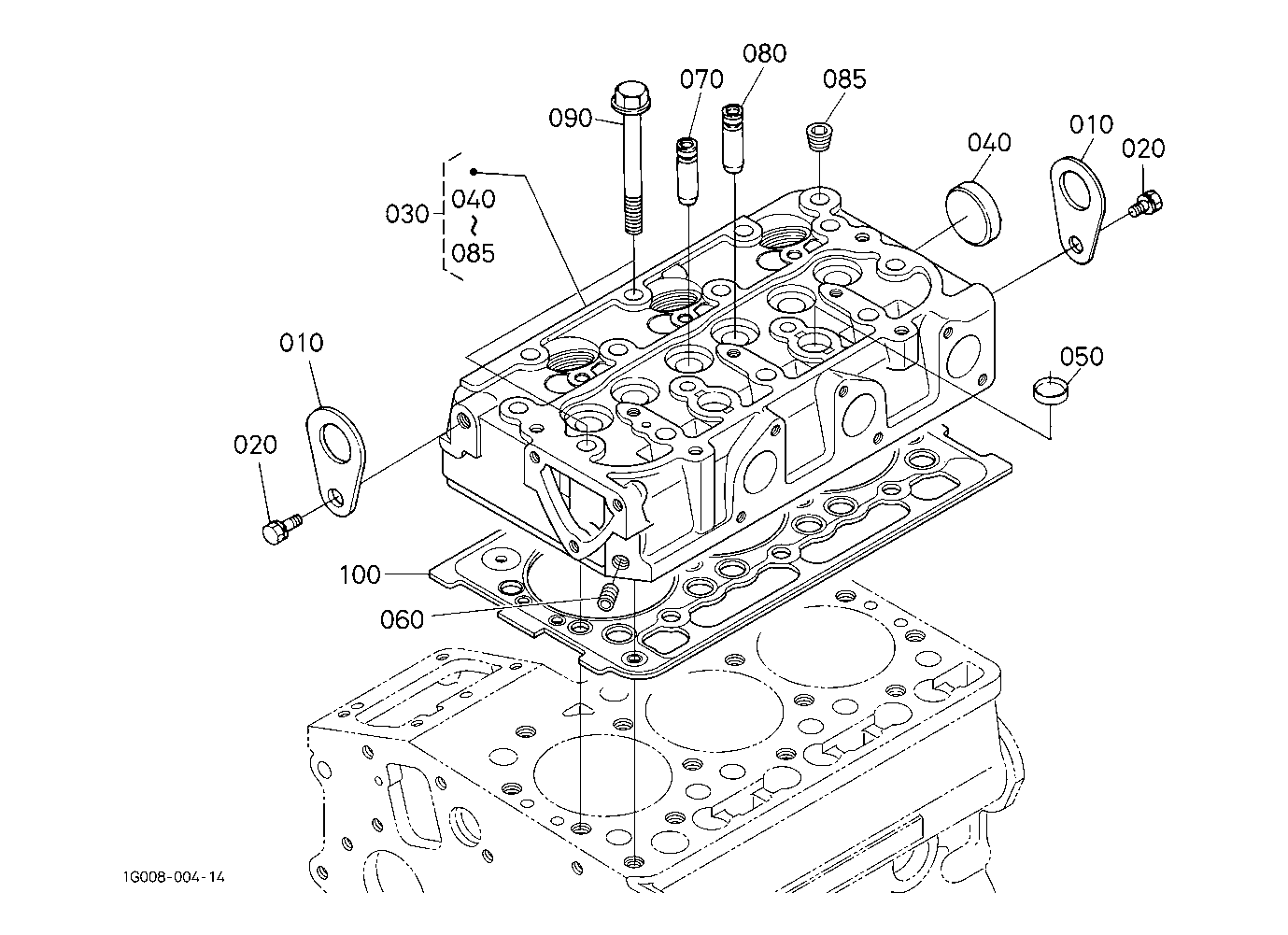 080
070
085
090
040
010
020
030
040
~
085
010
050
020
100
060
1G008-004-14