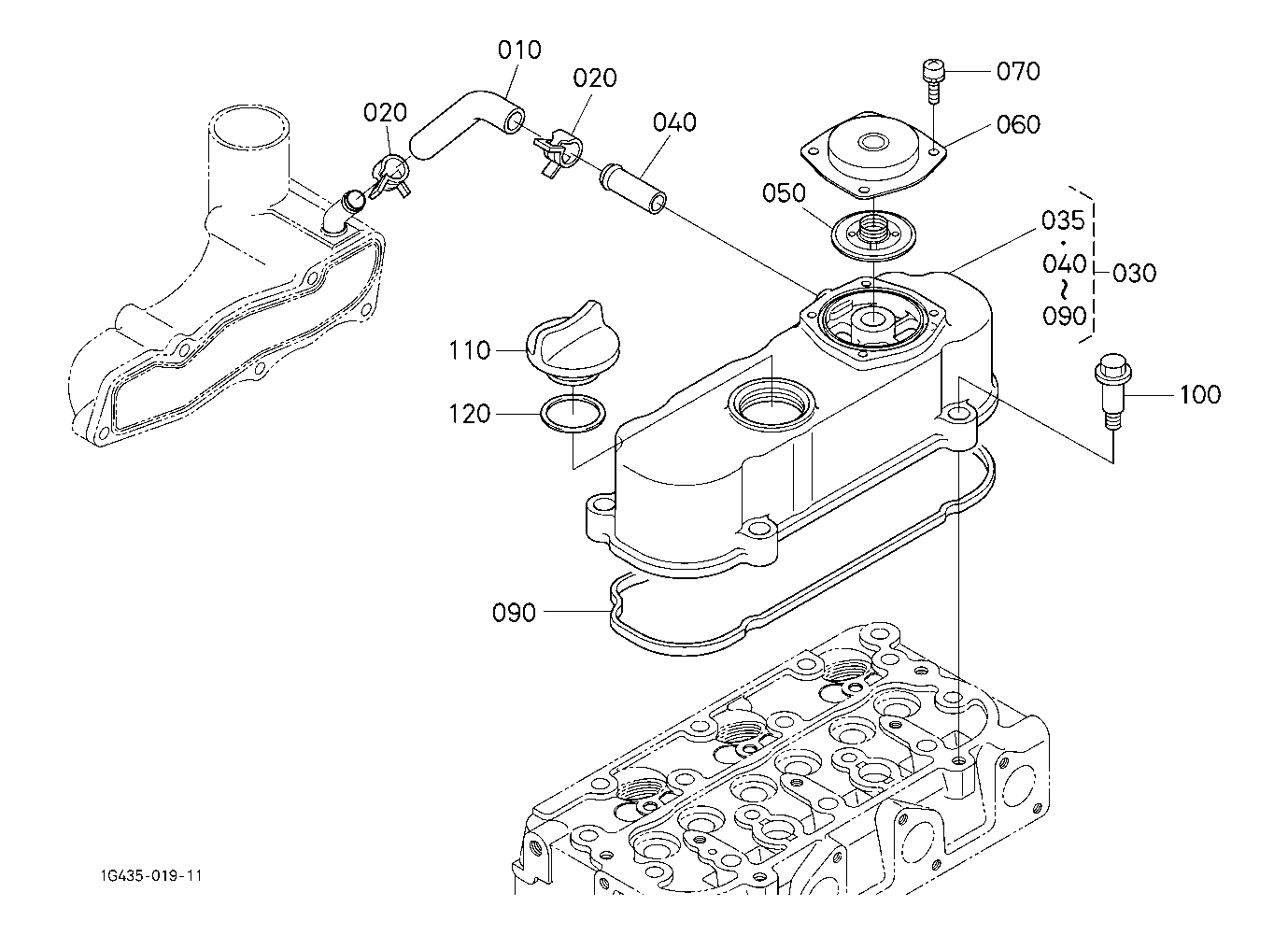 010
020
020
040
070
060
050
035
·
040
~
090
030
110
120
100
090
1G435-019-11