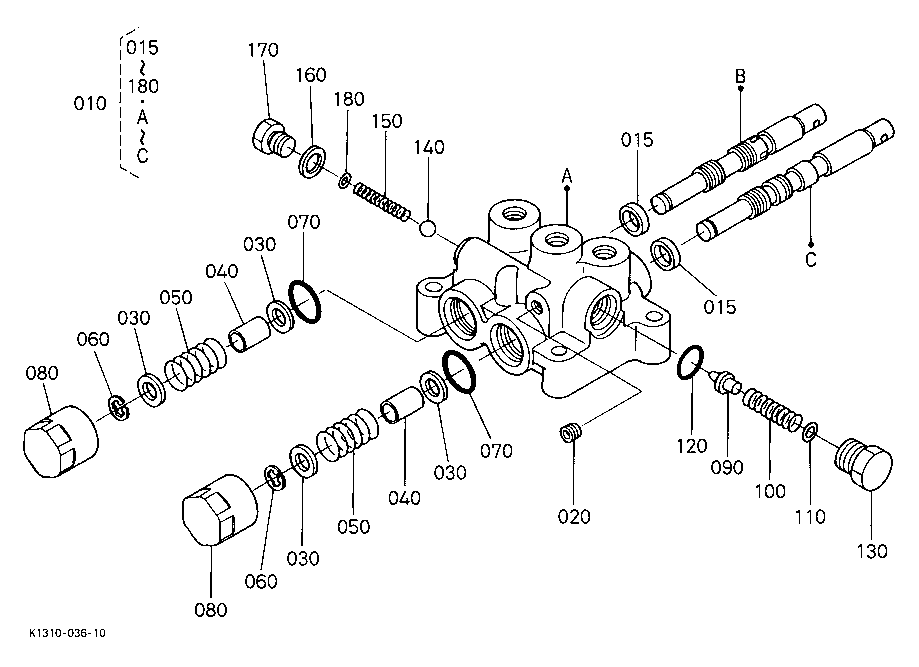 010
015
~
180
·
A
~
C

170
160
180
150
140
B
015
A
C
015
070
030
040
050
030
060
080
070
030
040
050
030
060
080
020
120
090
100
110
130

K1310-036-10