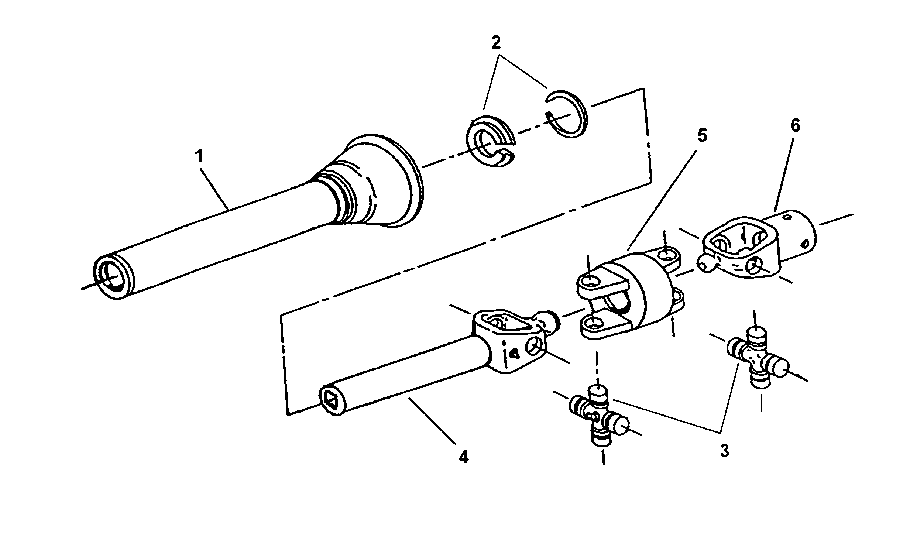 2
1
5
6
4
3