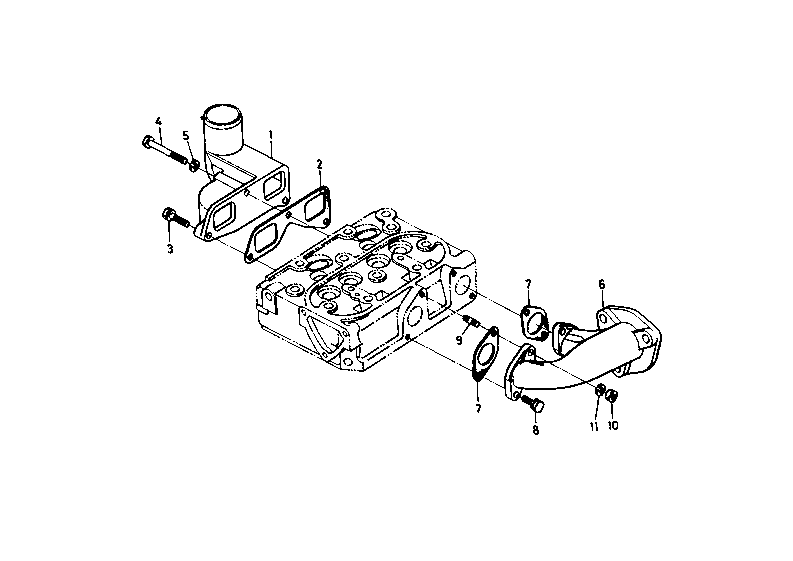 4
5
1
2
3
7
6
9
7
8
11
10