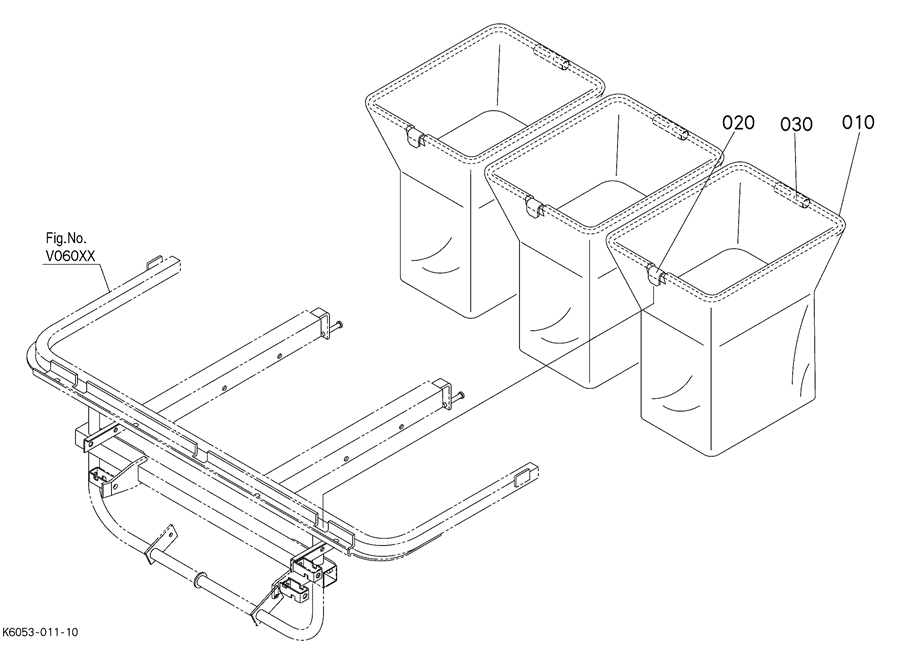 020
030
010
Fig.No.
V060XX
K6053-011-10