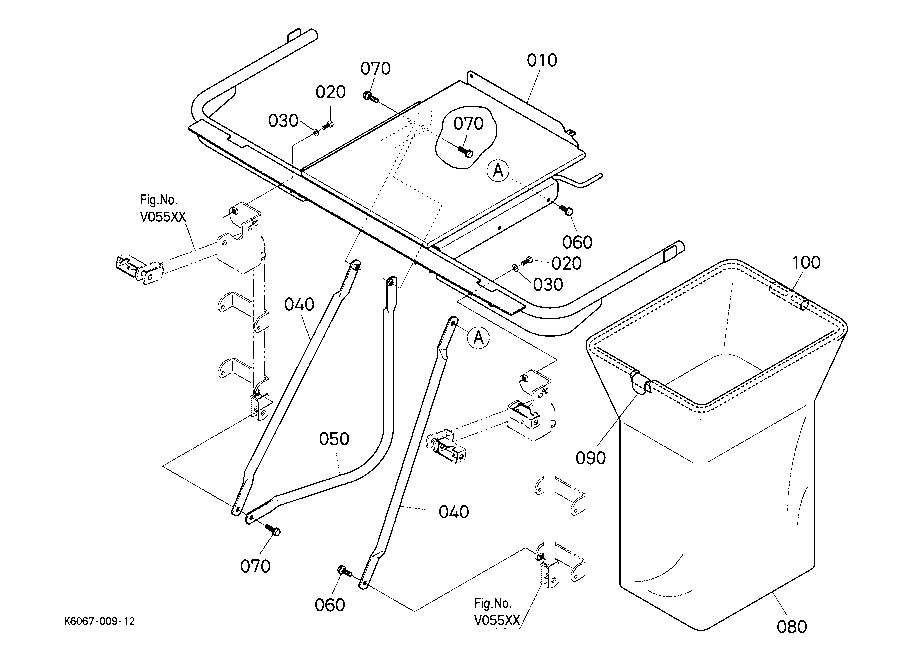 070
010
020
030
070
A
Fig.No.
V055XX
060
020
030
100
040
A
050
090
040
070
060
Fig.No.
V055XX
080
K6067-009-12