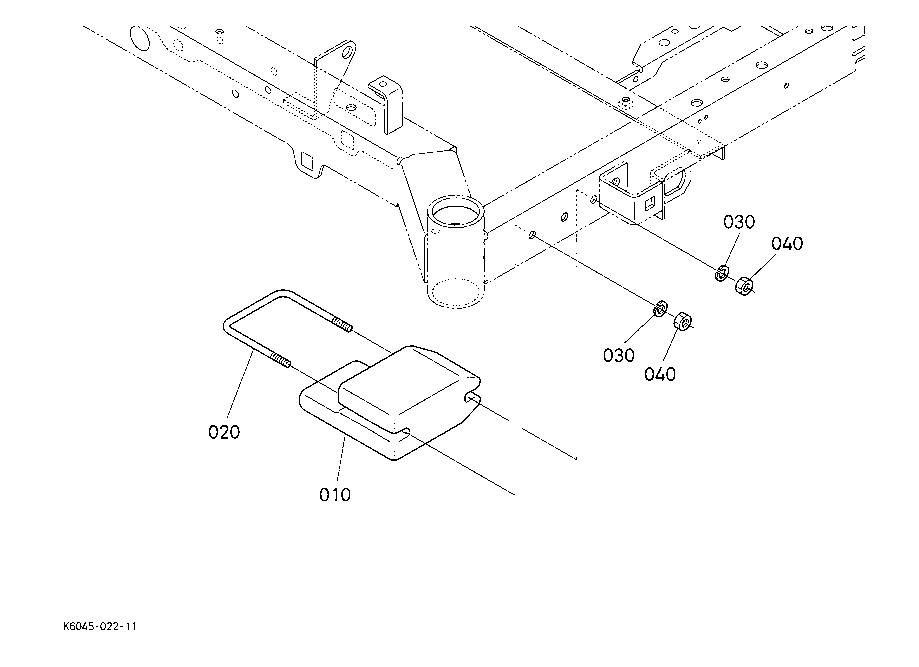 030
040
030
040
020
010
K6045-022-11